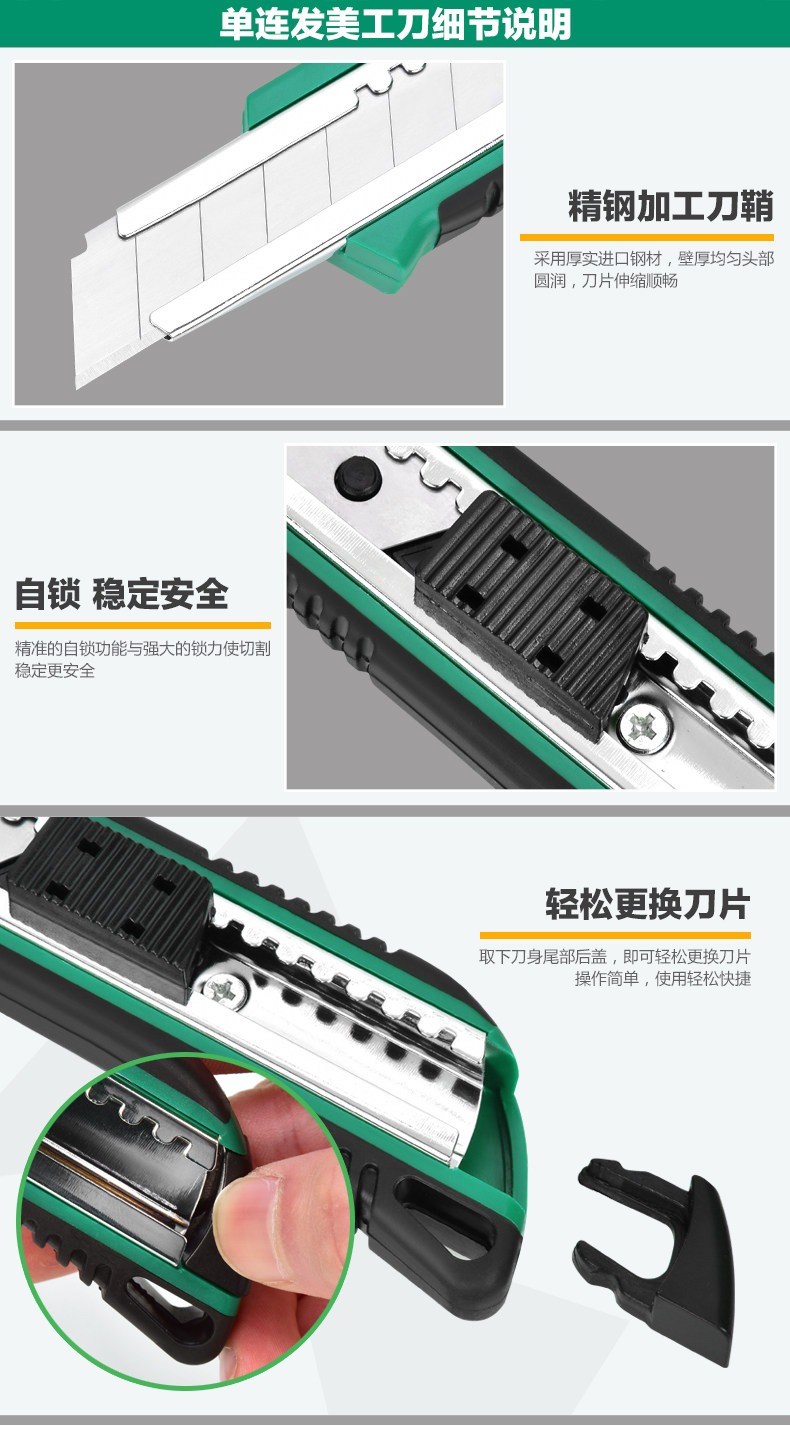 单连发美工刀细节说明

精钢加工刀鞘

采用厚实进口钢材，壁厚均匀头部圆润，刀片伸缩顺畅

自锁 稳定安全

精准的自锁功能与强大的锁力使切割稳定更安全

轻松更换刀片

取下刀身尾部后盖，即可轻松更换刀片操作简单，使用轻松快捷