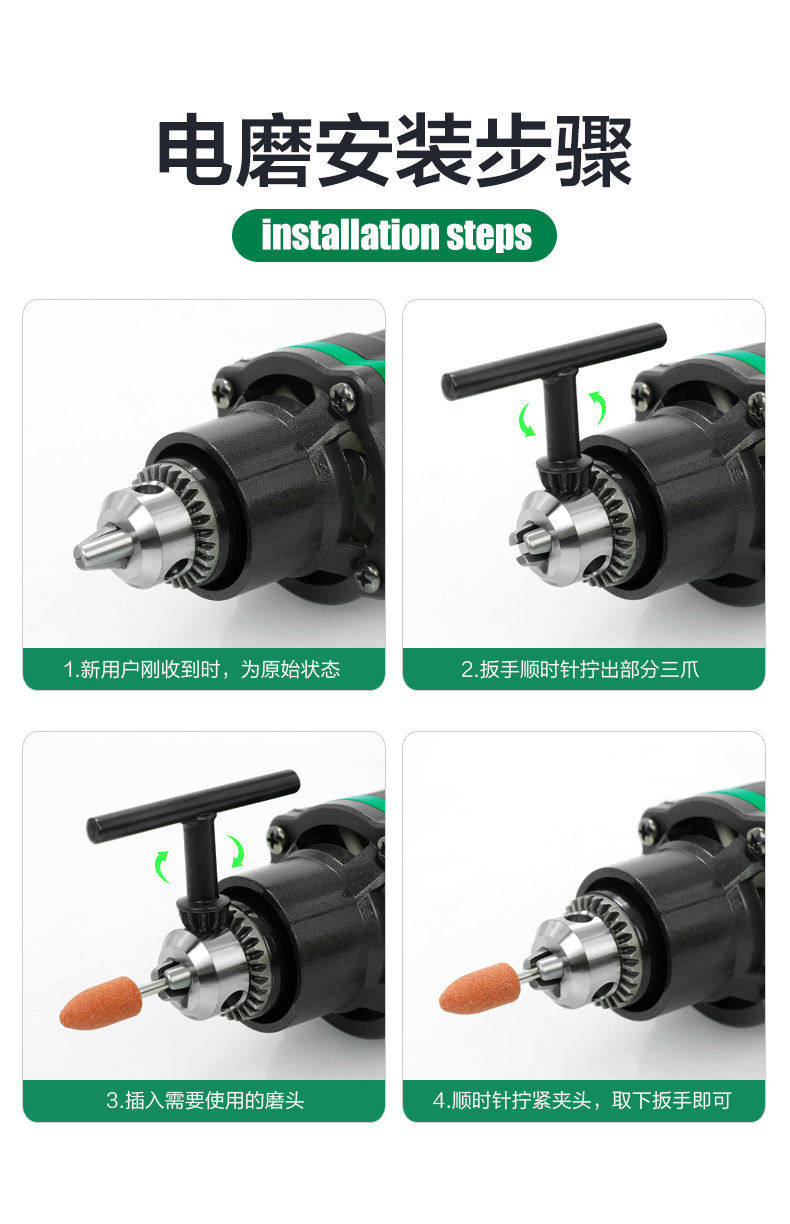 电磨安装步骤

installation steps

1.新用户刚收到时，为原始状态

2.扳手顺时针拧出部分三爪

3.插入需要使用的磨头

4.顺时针拧紧夹头，取下扳手即可