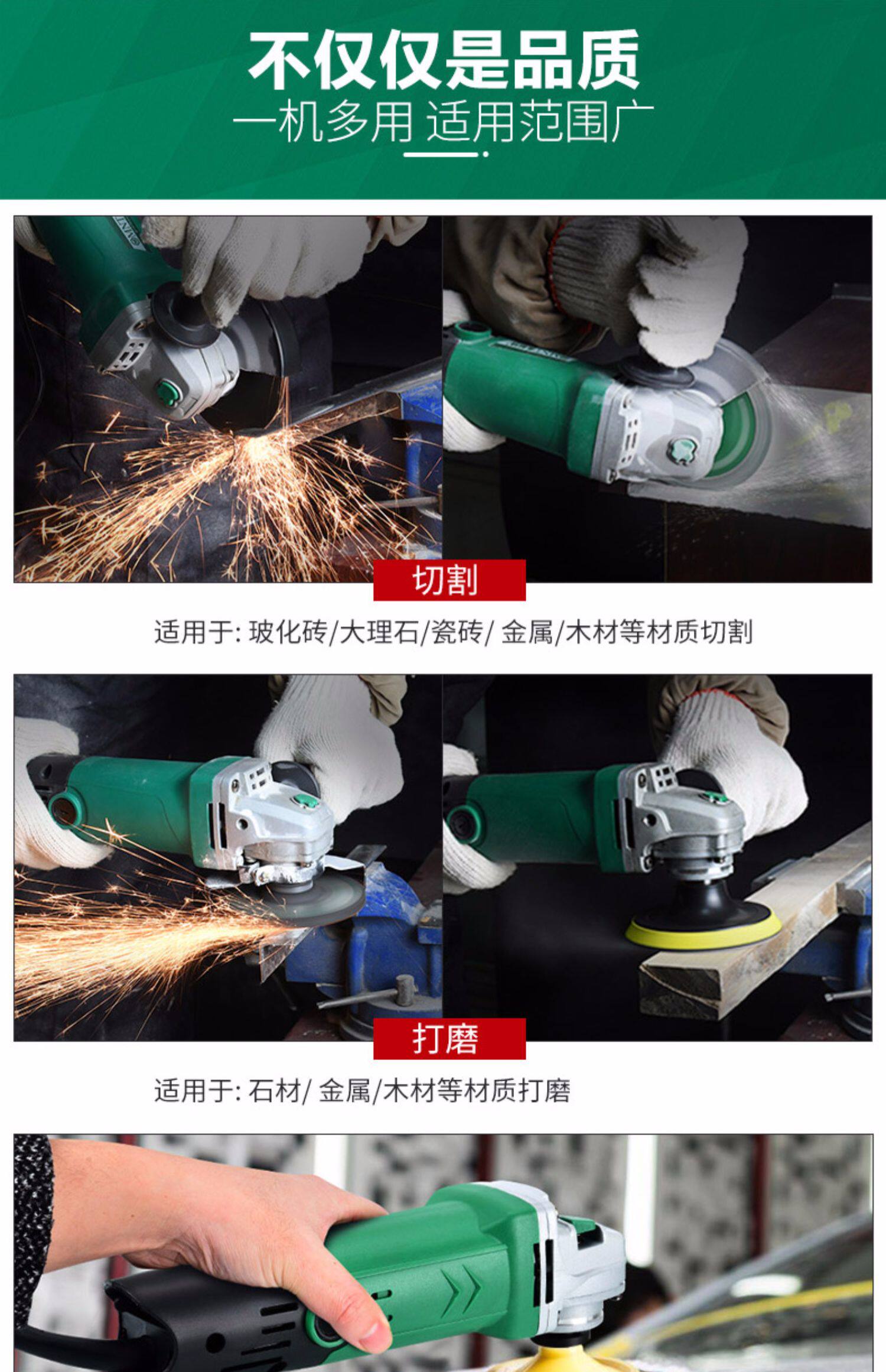 不仅仅是品质

一机多用 适用范围广

切割

适用于: 玻化砖/大理石/瓷砖/ 金属/木材等材质切割

打磨

适用于: 石材/ 金属/木材等材质打磨