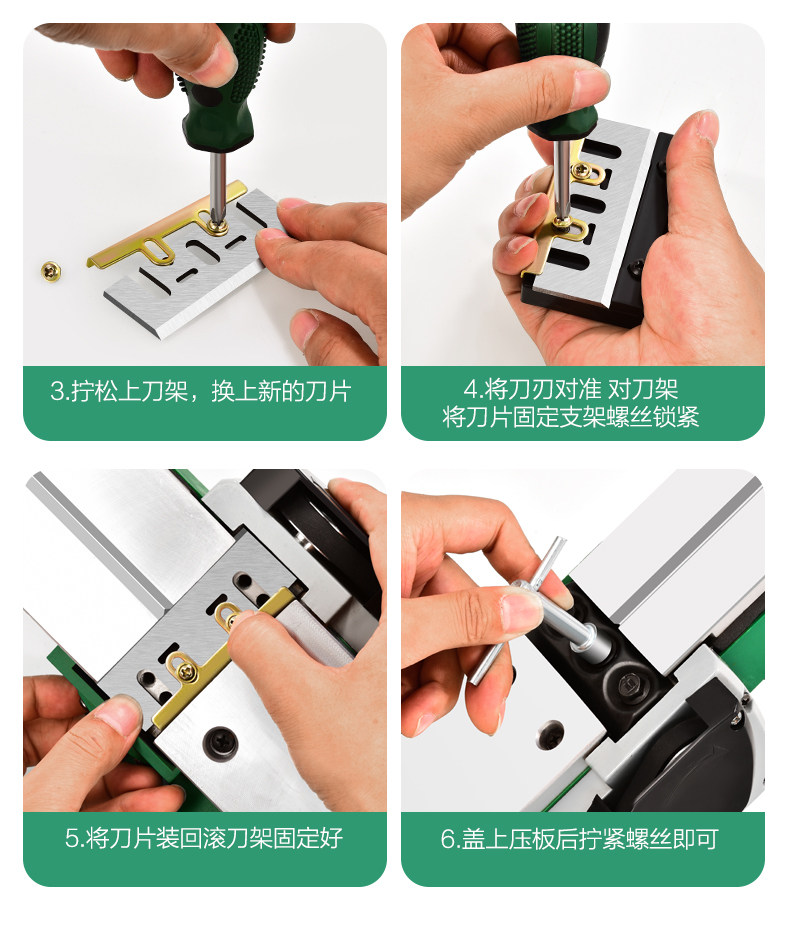 3.拧松上刀架，换上新的刀片

4.将刀刃对准 对刀架
将刀片固定支架螺丝锁紧

5.将刀片装回滚刀架固定好

6.盖上压板后拧紧螺丝即可