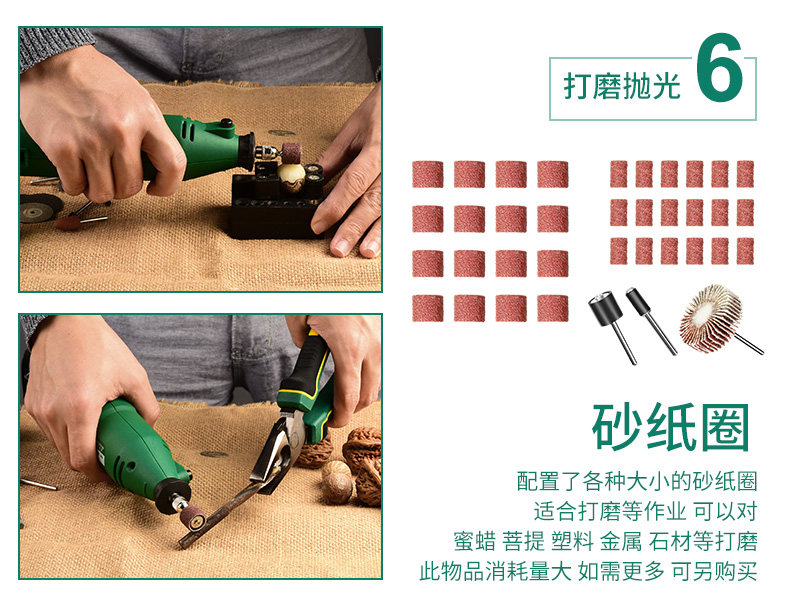 打磨抛光 6

砂纸圈

配置了各种大小的砂纸圈
适合打磨等作业 可以对
蜜蜡 菩提 塑料 金属 石材等打磨
此物品消耗量大 如需更多 可另购买