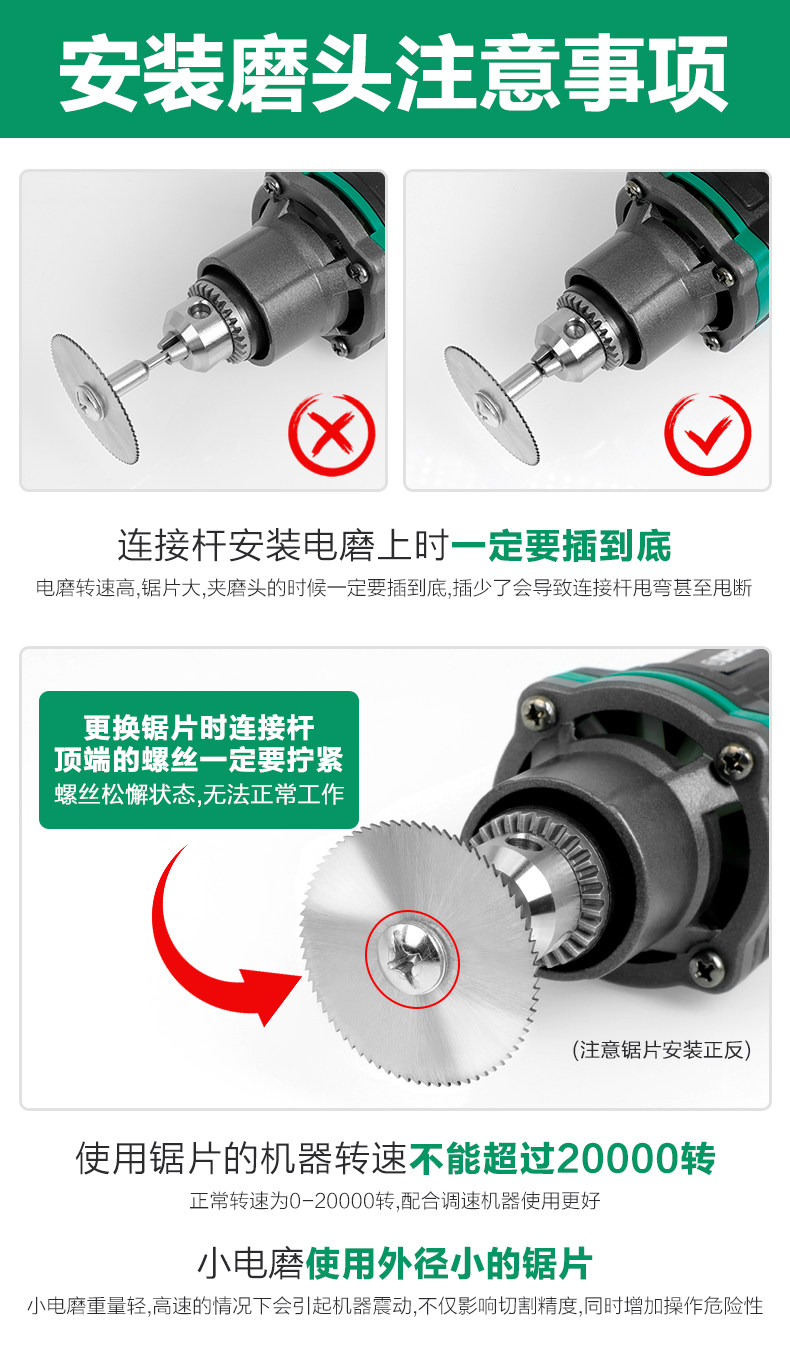 安装磨头注意事项

连接杆安装电磨上时一定要插到底

电磨转速高,锯片大,夹磨头的时候一定要插到底,插少了会导致连接杆甩弯甚至甩断

更换锯片时连接杆顶端的螺丝一定要拧紧

螺丝松懈状态,无法正常工作

(注意锯片安装正反)

使用锯片的机器转速不能超过20000转

正常转速为0-20000转,配合调速机器使用更好

小电磨使用外径小的锯片

小电磨重量轻,高速的情况下会引起机器震动,不仅影响切割精度,同时增加操作危险性