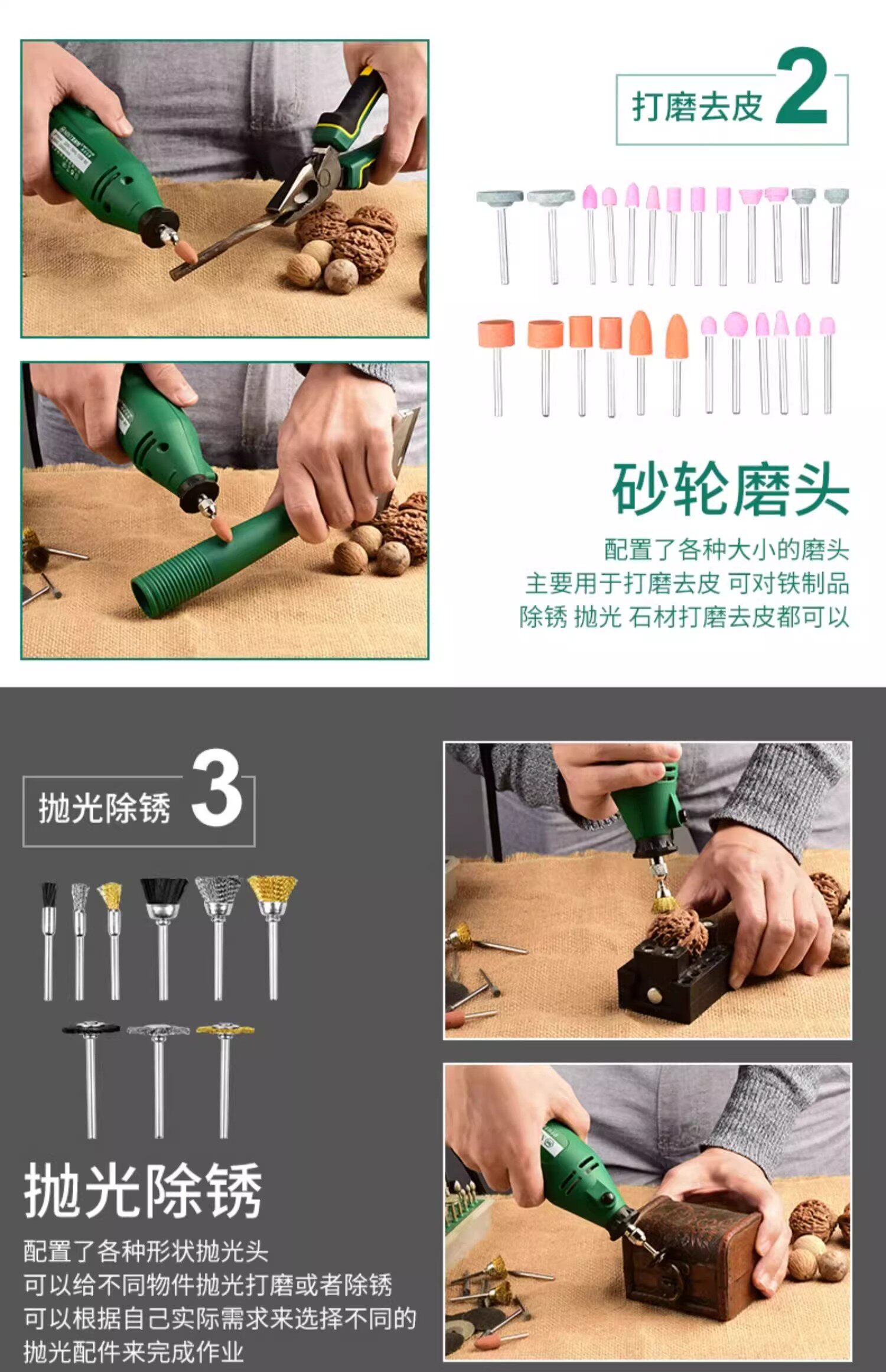 打磨去皮 2

砂轮磨头

配置了各种大小的磨头
主要用于打磨去皮 可对铁制品
除锈 抛光 石材打磨去皮都可以

抛光除锈 3

抛光除锈

配置了各种形状抛光头
可以给不同物件抛光打磨或者除锈
可以根据自己实际需求来选择不同的
抛光配件来完成作业