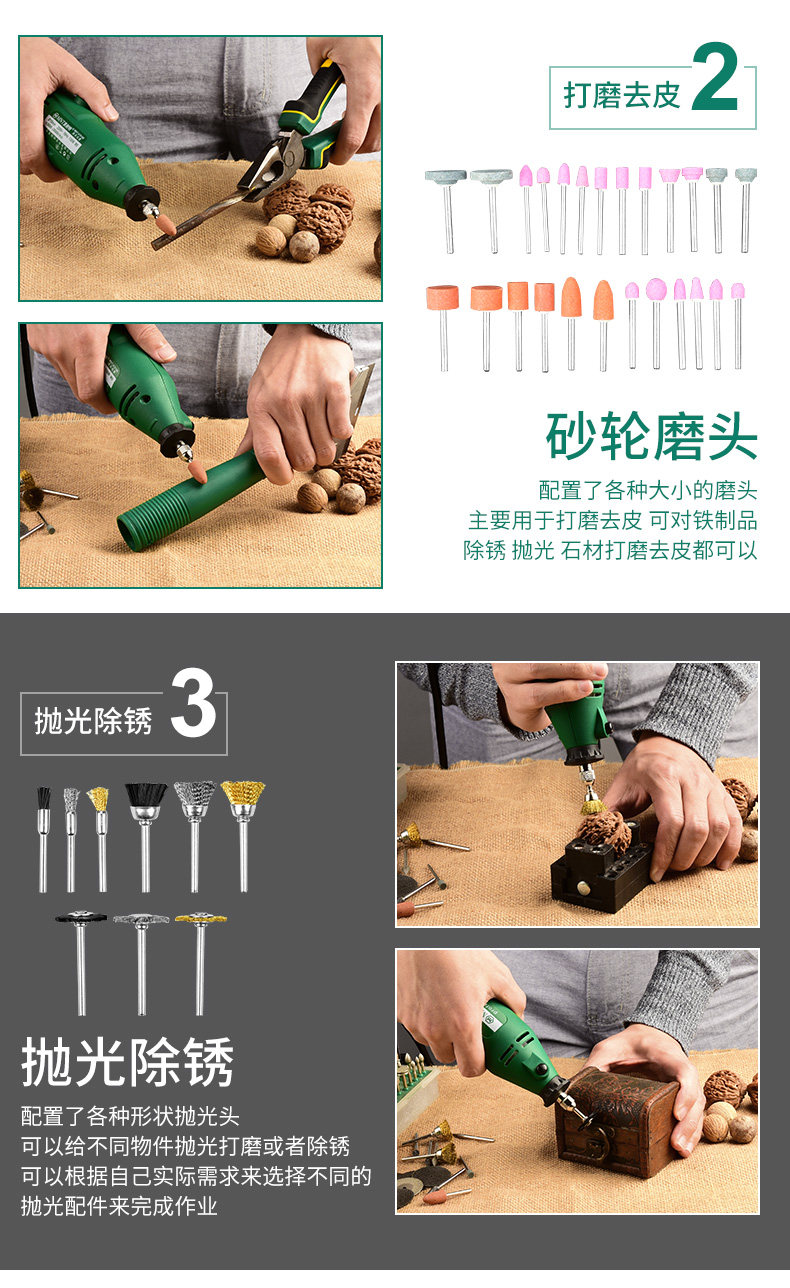 打磨去皮 2

砂轮磨头

配置了各种大小的磨头
主要用于打磨去皮 可对铁制品
除锈 抛光 石材打磨去皮都可以

抛光除锈 3

抛光除锈

配置了各种形状抛光头
可以给不同物件抛光打磨或者除锈
可以根据自己实际需求来选择不同的
抛光配件来完成作业