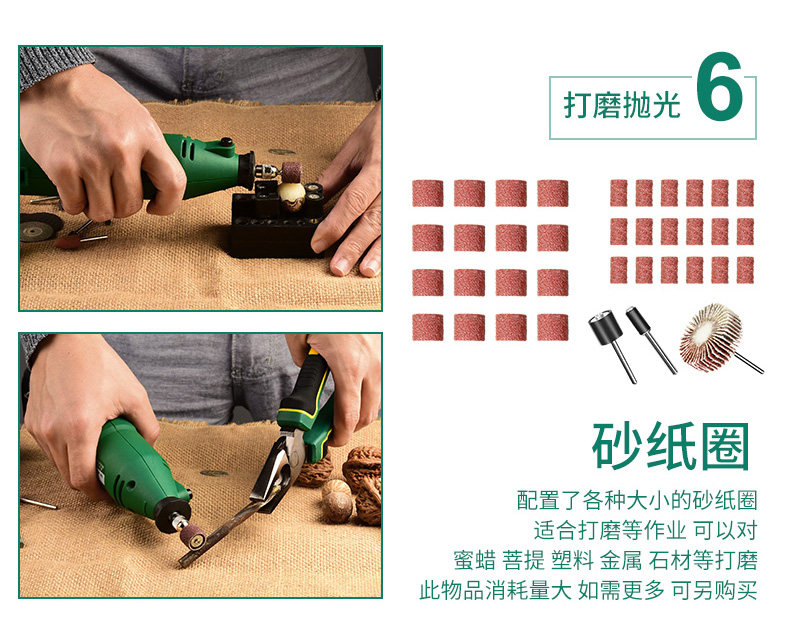 打磨抛光 6

砂纸圈

配置了各种大小的砂纸圈
适合打磨等作业 可以对
蜜蜡 菩提 塑料 金属 石材等打磨
此物品消耗量大 如需更多 可另购买