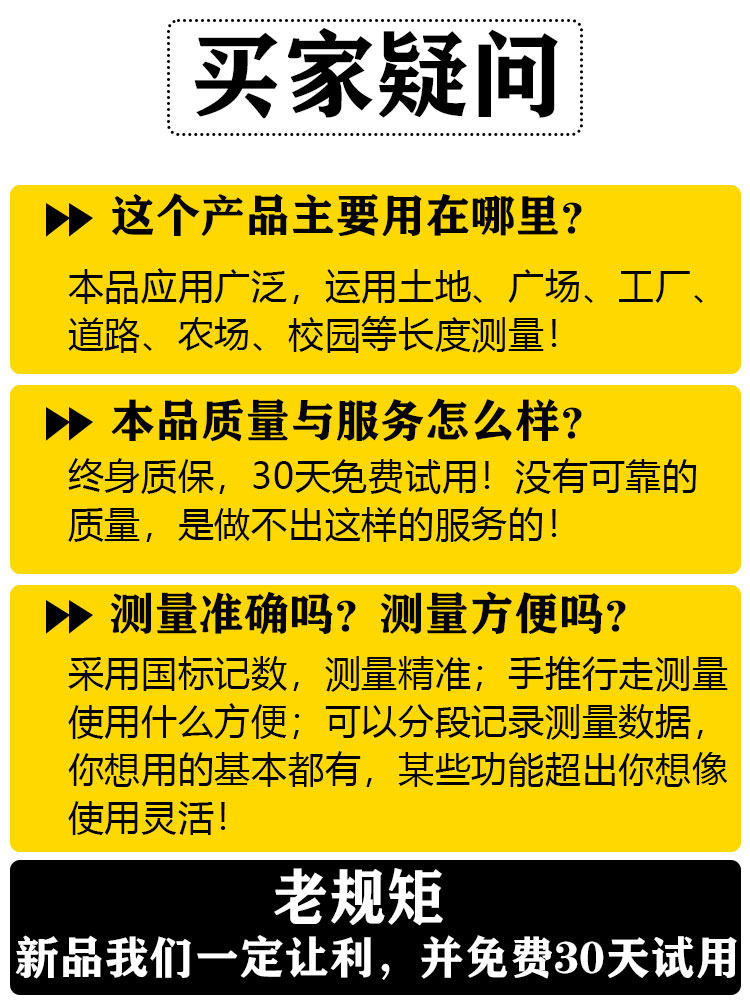 买家疑问

▶▶ 这个产品主要用在哪里？

本品应用广泛，运用土地、广场、工厂、道路、农场、校园等长度测量！

▶▶ 本品质量与服务怎么样？

终身质保，30天免费试用！没有可靠的质量，是做不出这样的服务的！

▶▶ 测量准确吗？测量方便吗？

采用国标记数，测量精准；手推行走测量使用什么方便；可以分段记录测量数据，你想用的基本都有，某些功能超出你想像使用灵活！

老规矩

新品我们一定让利，并免费30天试用