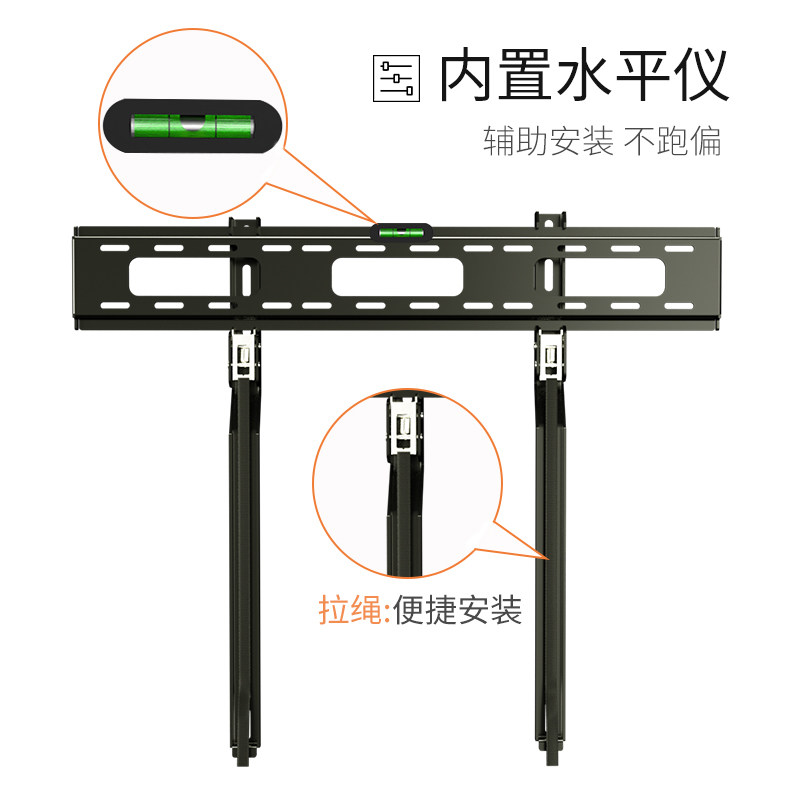 内置水平仪

辅助安装 不跑偏

拉绳:便捷安装