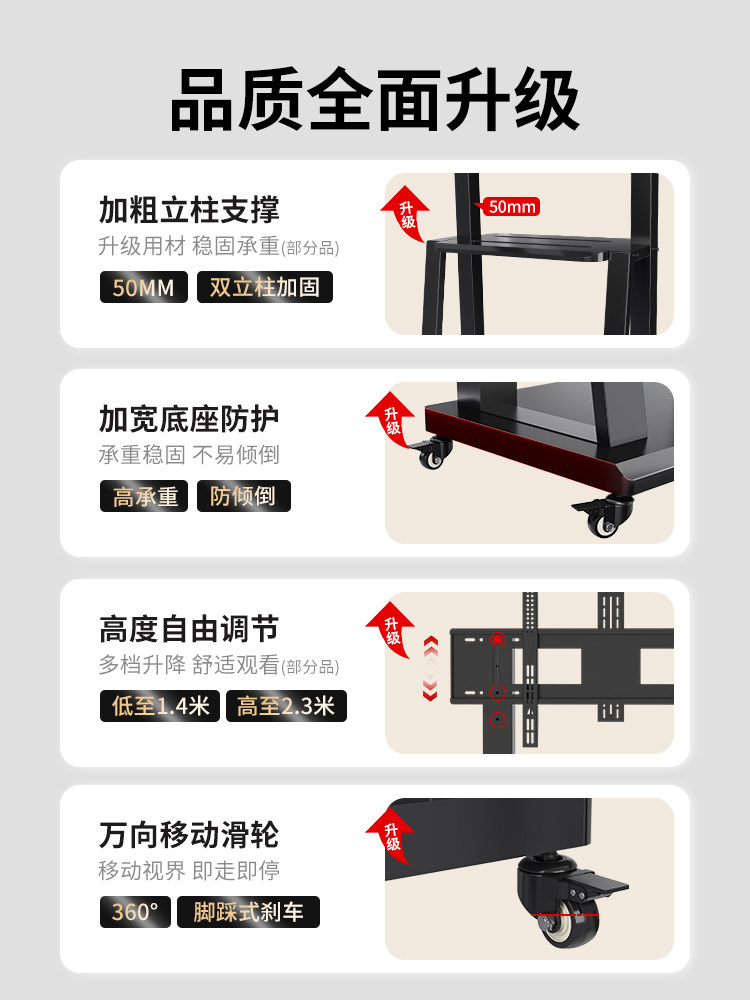 品质全面升级

加粗立柱支撑
升级用材 稳固承重(部分品)
50MM 双立柱加固

升级
50mm

加宽底座防护
承重稳固 不易倾倒
高承重 防倾倒

升级

高度自由调节
多档升降 舒适观看(部分品)
低至1.4米 高至2.3米

升级

万向移动滑轮
移动视界 即走即停
360° 脚踩式刹车

升级