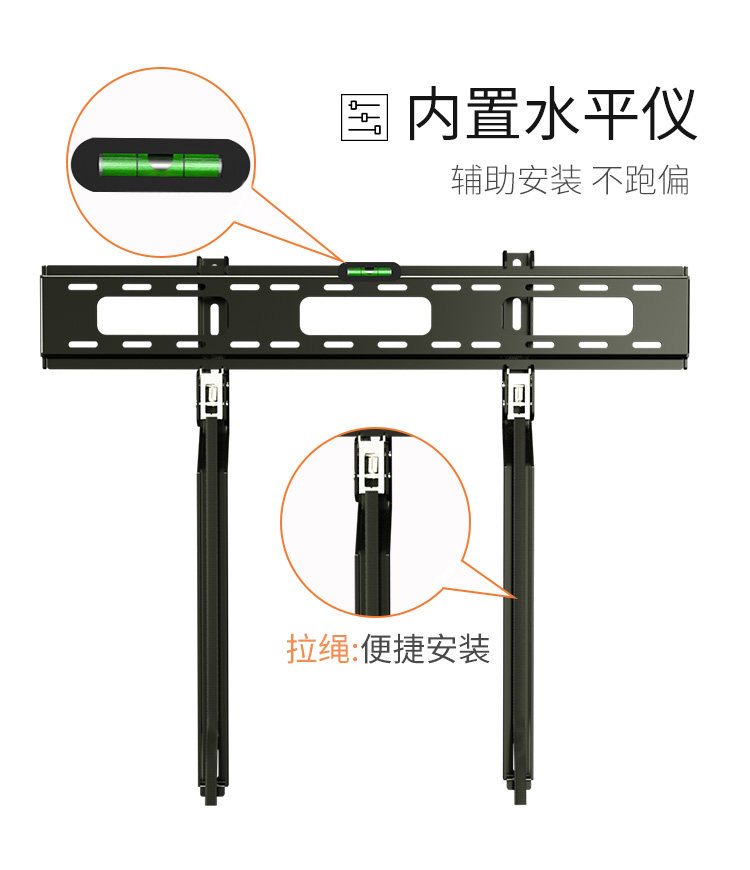 内置水平仪

辅助安装 不跑偏

拉绳:便捷安装