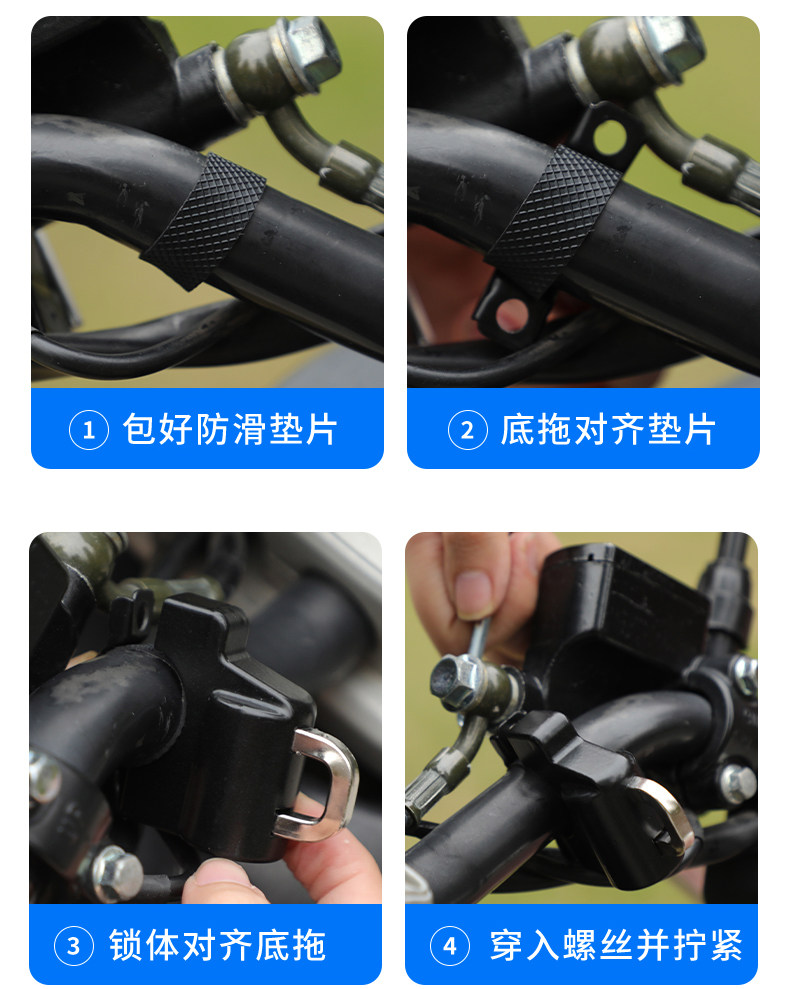 1 包好防滑垫片

2 底拖对齐垫片

3 锁体对齐底拖

4 穿入螺丝并拧紧