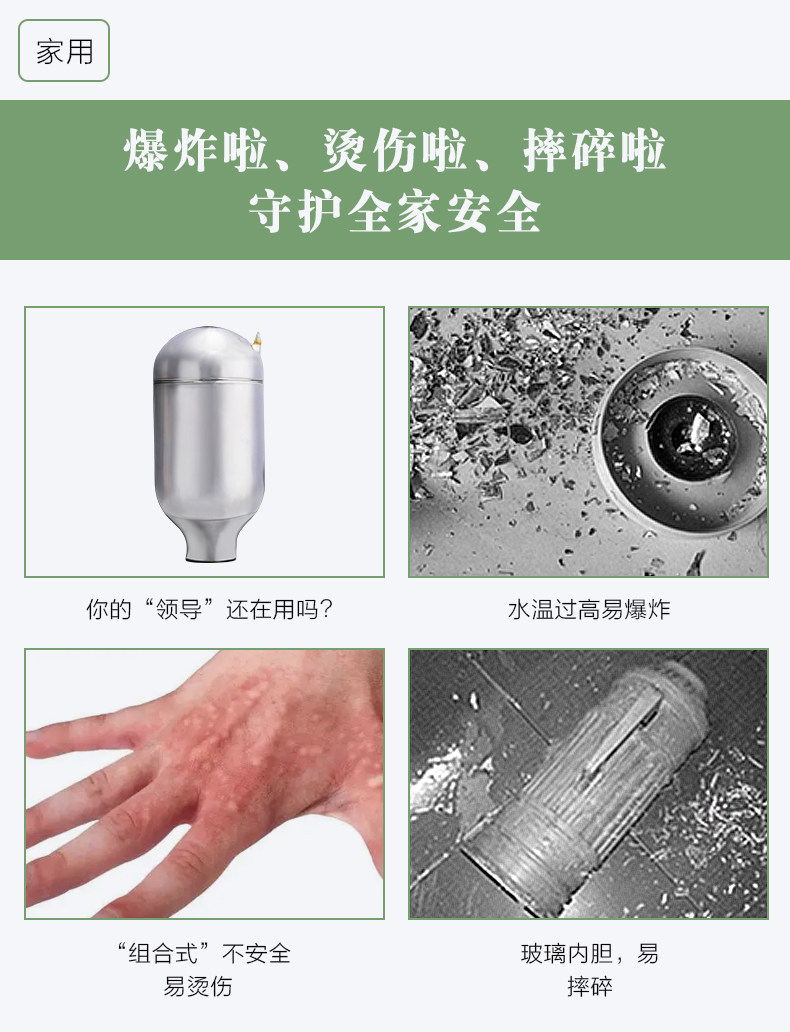 家用

爆炸啦、烫伤啦、摔碎啦
守护全家安全

你的“领导”还在用吗?

水温过高易爆炸

“组合式”不安全
易烫伤

玻璃内胆，易
摔碎