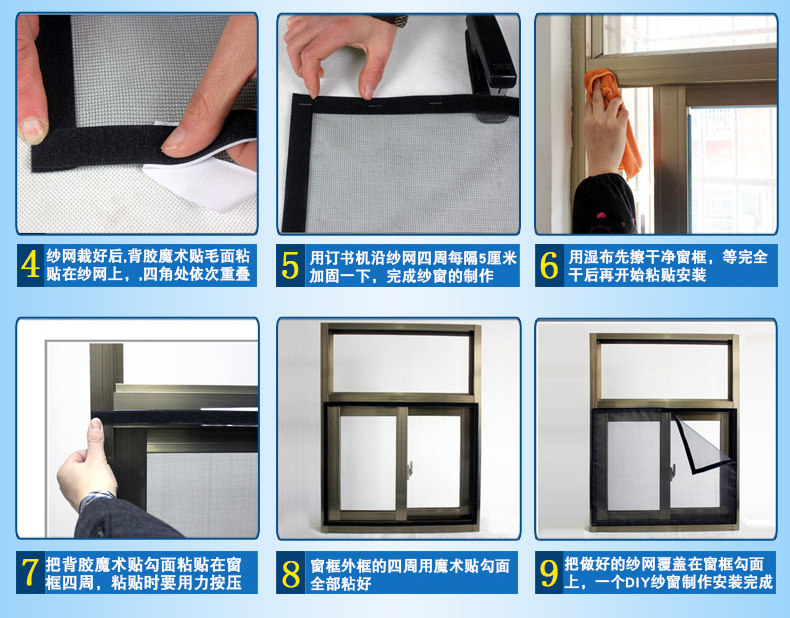 4 纱网裁好后,背胶魔术贴毛面粘贴在纱网上，,四角处依次重叠

5 用订书机沿纱网四周每隔5厘米加固一下，完成纱窗的制作

6 用湿布先擦干净窗框，等完全干后再开始粘贴安装

7 把背胶魔术贴勾面粘贴在窗框四周，粘贴时要用力按压

8 窗框外框的四周用魔术贴勾面全部粘好

9 把做好的纱网覆盖在窗框勾面上，一个DIY纱窗制作安装完成