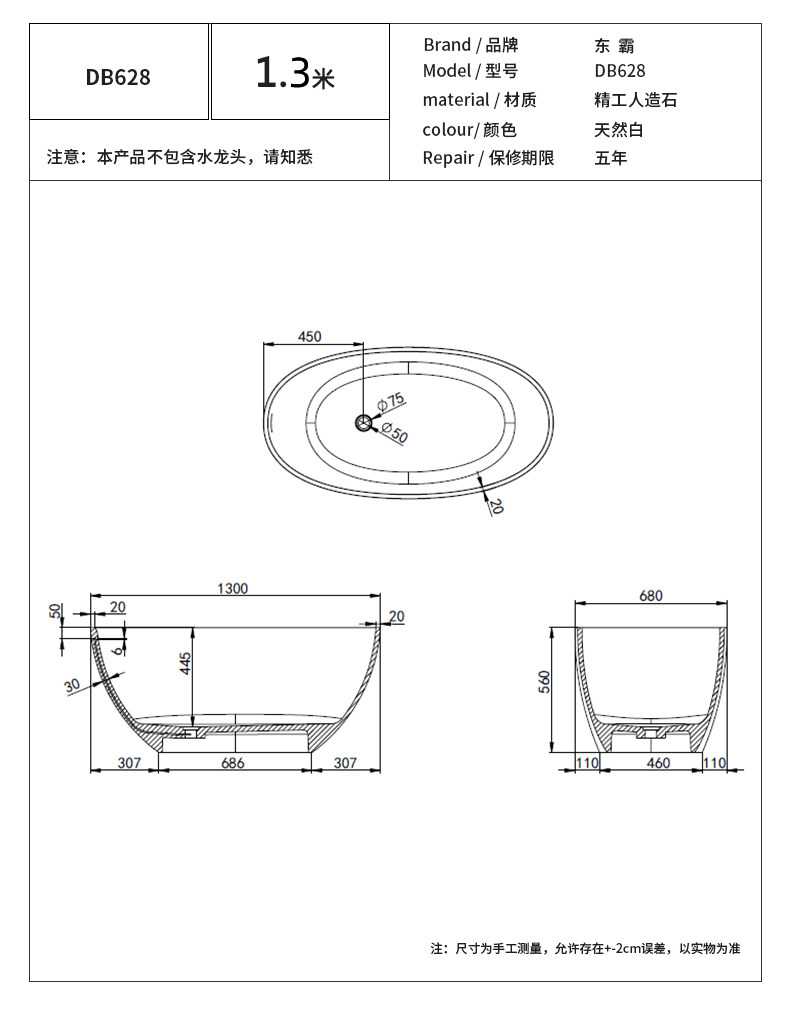 DB628

1.3米

注意：本产品不包含水龙头，请知悉

| Brand / 品牌 | 东 霸 |
|---|---|
| Model / 型号 | DB628 |
| material / 材质 | 精工人造石 |
| colour/ 颜色 | 天然白 |
| Repair / 保修期限 | 五年 |

450
Ø75
Ø50
20

1300
50
20
20
6
445
30
307
686
307

680
560
110
460
110

注：尺寸为手工测量，允许存在+-2cm误差，以实物为准