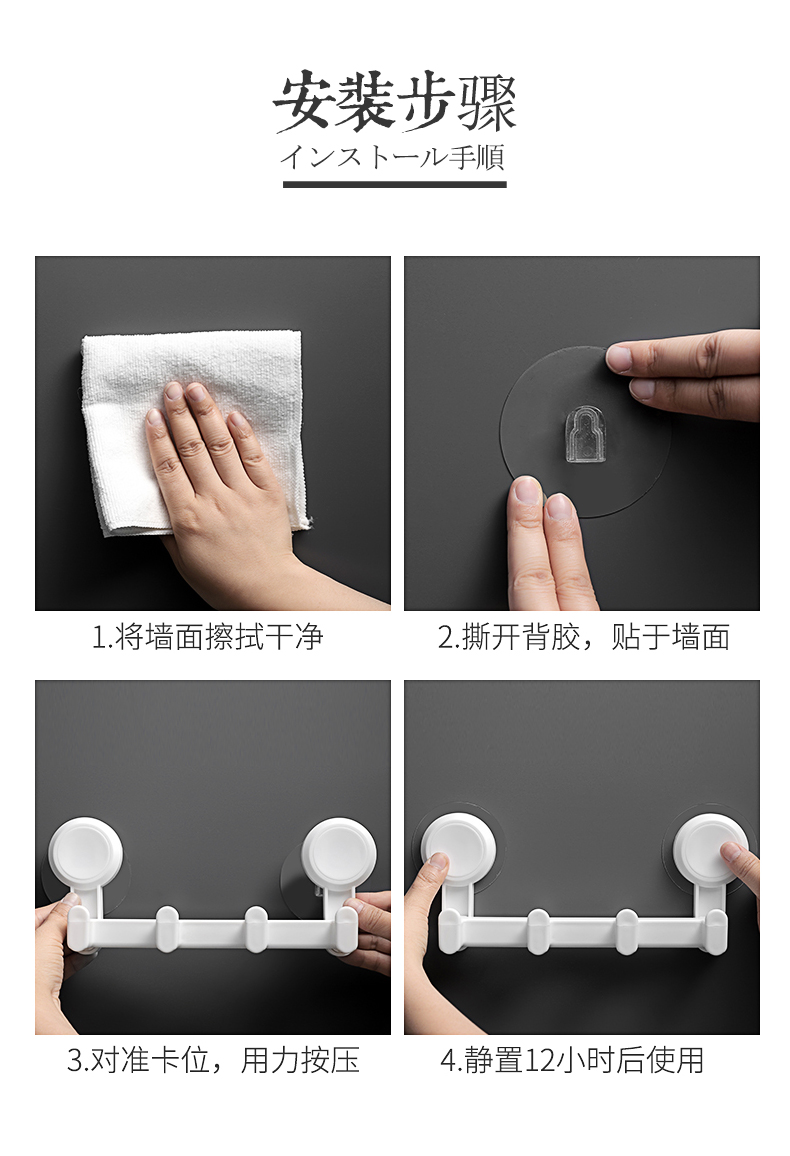 安装步骤
インストール手順

1.将墙面擦拭干净

2.撕开背胶，贴于墙面

3.对准卡位，用力按压

4.静置12小时后使用