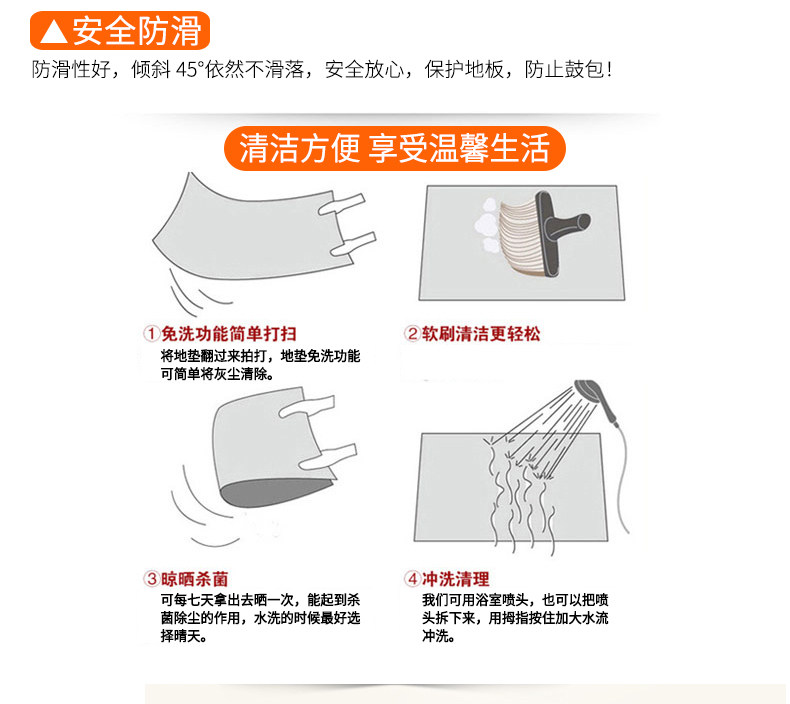 ▲安全防滑

防滑性好，倾斜 45°依然不滑落，安全放心，保护地板，防止鼓包！

清洁方便 享受温馨生活

①免洗功能简单打扫
将地垫翻过来拍打，地垫免洗功能可简单将灰尘清除。

②软刷清洁更轻松

③晾晒杀菌
可每七天拿出去晒一次，能起到杀菌除尘的作用，水洗的时候最好选择晴天。

④冲洗清理
我们可用浴室喷头，也可以把喷头拆下来，用拇指按住加大水流冲洗。