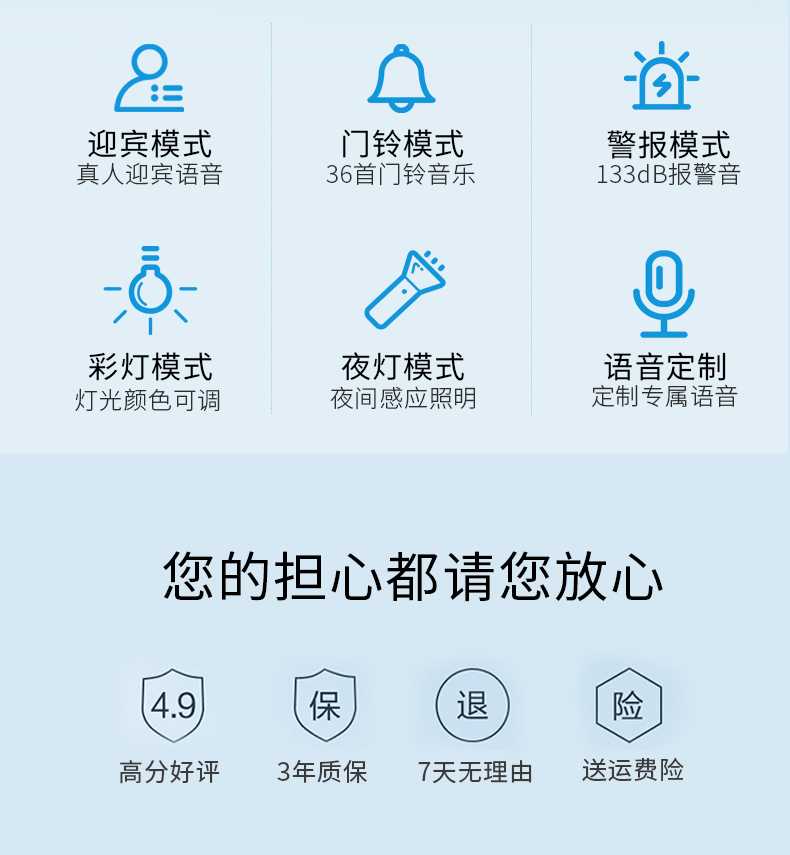 迎宾模式
真人迎宾语音

门铃模式
36首门铃音乐

警报模式
133dB报警音

彩灯模式
灯光颜色可调

夜灯模式
夜间感应照明

语音定制
定制专属语音

您的担心都请您放心

4.9
高分好评

保
3年质保

退
7天无理由

险
送运费险