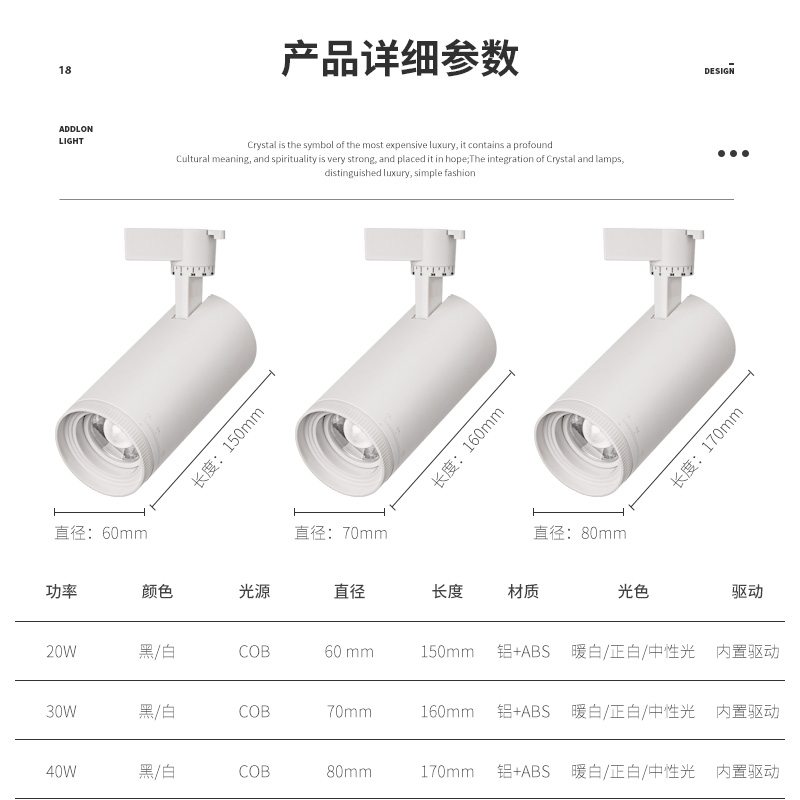 18

产品详细参数

DESIGN

ADDLON
LIGHT

Crystal is the symbol of the most expensive luxury, it contains a profound Cultural meaning, and spirituality is very strong, and placed it in hope;The integration of Crystal and lamps, distinguished luxury, simple fashion

长度：150mm
直径：60mm

长度：160mm
直径：70mm

长度：170mm
直径：80mm

| 功率 | 颜色 | 光源 | 直径 | 长度 | 材质 | 光色 | 驱动 |
|---|---|---|---|---|---|---|---|
| 20W | 黑/白 | COB | 60 mm | 150mm | 铝+ABS | 暖白/正白/中性光 | 内置驱动 |
| 30W | 黑/白 | COB | 70mm | 160mm | 铝+ABS | 暖白/正白/中性光 | 内置驱动 |
| 40W | 黑/白 | COB | 80mm | 170mm | 铝+ABS | 暖白/正白/中性光 | 内置驱动 |