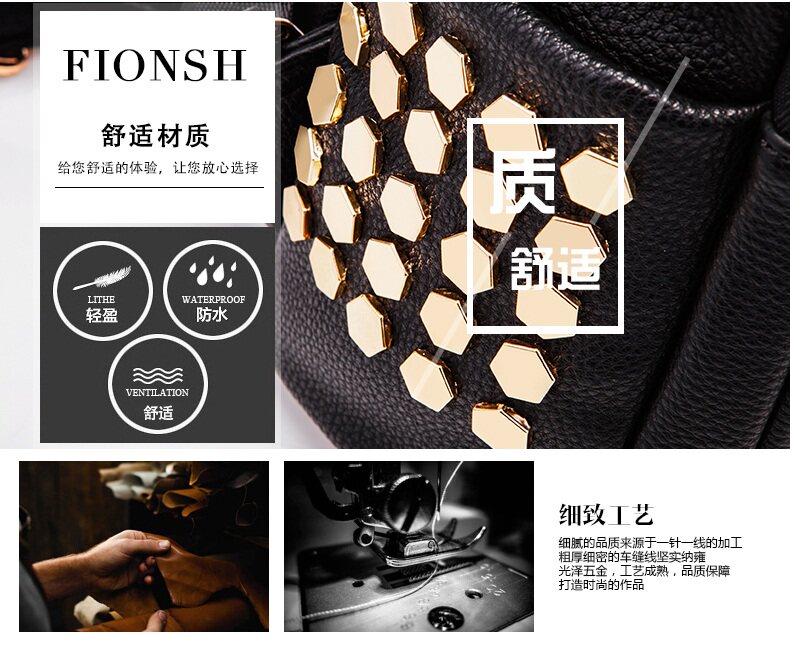 FIONSH

舒适材质

给您舒适的体验，让您放心选择

LITHE
轻盈

WATERPROOF
防水

VENTILATION
舒适

质

舒适

细致工艺

细腻的品质来源于一针一线的加工
粗厚细密的车缝线坚实纳雍
光泽五金，工艺成熟，品质保障
打造时尚的作品