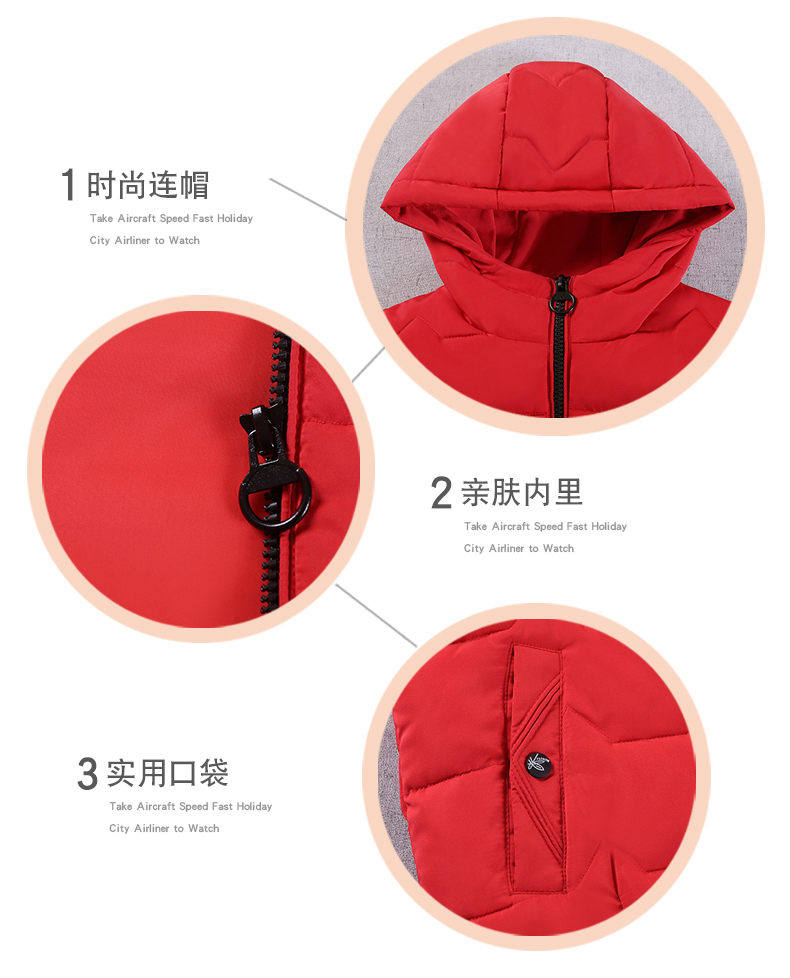 1 时尚连帽

Take Aircraft Speed Fast Holiday City Airliner to Watch

2 亲肤内里

Take Aircraft Speed Fast Holiday City Airliner to Watch

3 实用口袋

Take Aircraft Speed Fast Holiday City Airliner to Watch