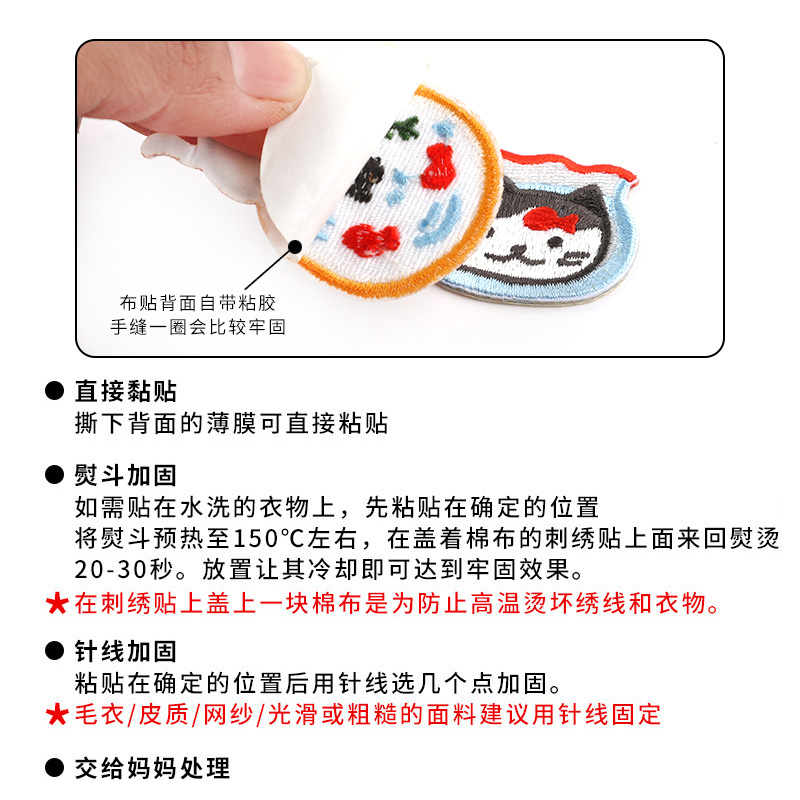 布贴背面自带粘胶
手缝一圈会比较牢固

● 直接黏贴
撕下背面的薄膜可直接粘贴

● 熨斗加固
如需贴在水洗的衣物上，先粘贴在确定的位置
将熨斗预热至150°C左右，在盖着棉布的刺绣贴上面来回熨烫20-30秒。放置让其冷却即可达到牢固效果。
★在刺绣贴上盖上一块棉布是为防止高温烫坏绣线和衣物。

● 针线加固
粘贴在确定的位置后用针线选几个点加固。
★毛衣/皮质/网纱/光滑或粗糙的面料建议用针线固定

● 交给妈妈处理