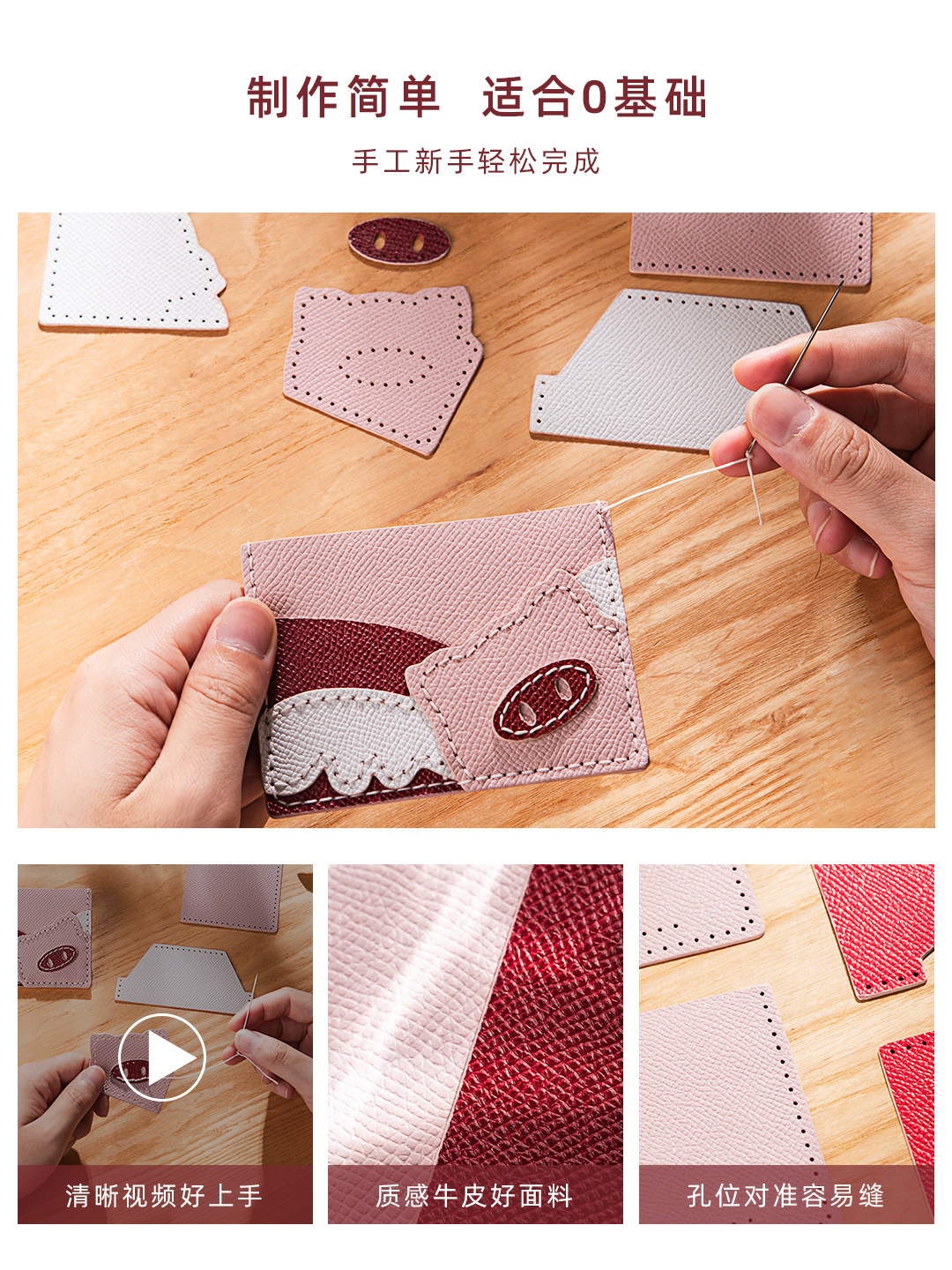 制作简单 适合0基础

手工新手轻松完成

清晰视频好上手

质感牛皮好面料

孔位对准容易缝