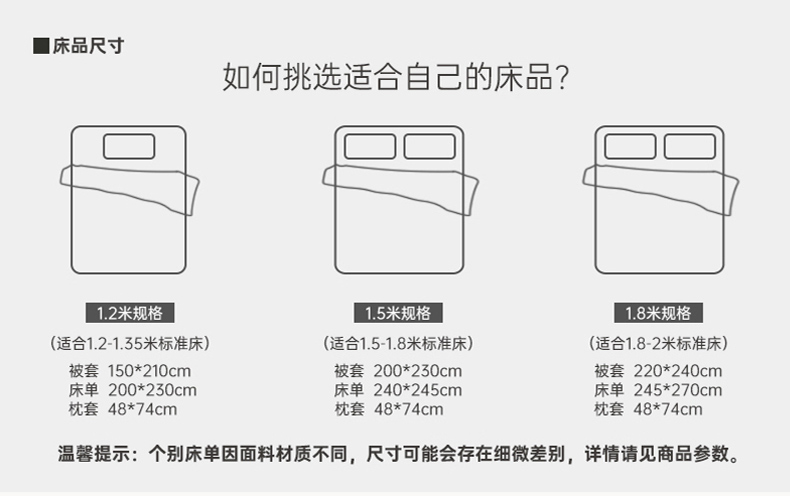 ■床品尺寸

如何挑选适合自己的床品?

1.2米规格

(适合1.2-1.35米标准床)

被套 150*210cm
床单 200*230cm
枕套 48*74cm

1.5米规格

(适合1.5-1.8米标准床)

被套 200*230cm
床单 240*245cm
枕套 48*74cm

1.8米规格

(适合1.8-2米标准床)

被套 220*240cm
床单 245*270cm
枕套 48*74cm

温馨提示：个别床单因面料材质不同，尺寸可能会存在细微差别，详情请见商品参数。