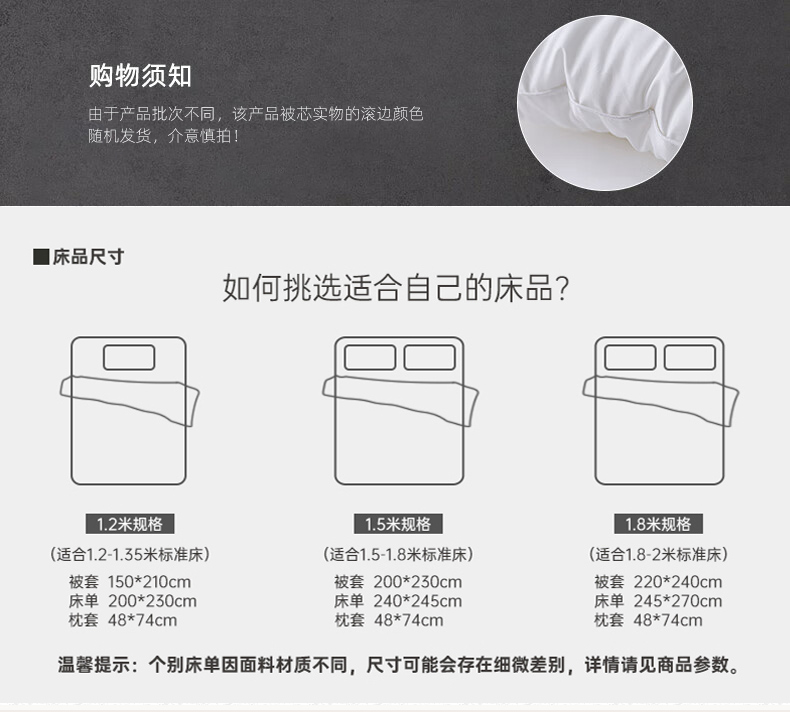 购物须知

由于产品批次不同，该产品被芯实物的滚边颜色随机发货，介意慎拍！

■床品尺寸

如何挑选适合自己的床品?

1.2米规格

（适合1.2-1.35米标准床）

被套 150*210cm
床单 200*230cm
枕套 48*74cm

1.5米规格

（适合1.5-1.8米标准床）

被套 200*230cm
床单 240*245cm
枕套 48*74cm

1.8米规格

（适合1.8-2米标准床）

被套 220*240cm
床单 245*270cm
枕套 48*74cm

温馨提示：个别床单因面料材质不同，尺寸可能会存在细微差别，详情请见商品参数。