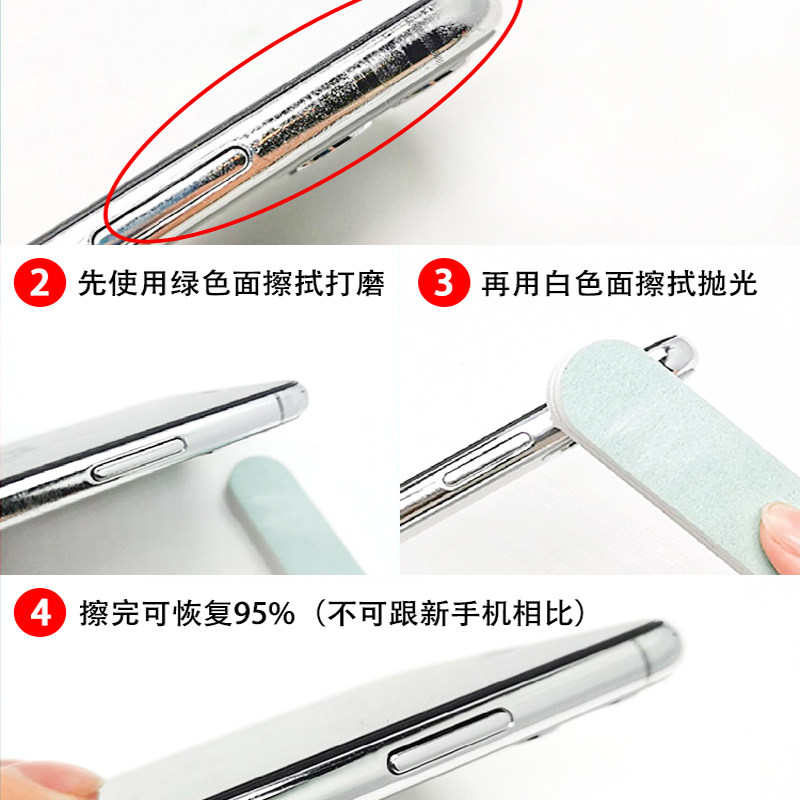 2 先使用绿色面擦拭打磨

3 再用白色面擦拭抛光

4 擦完可恢复95%（不可跟新手机相比）