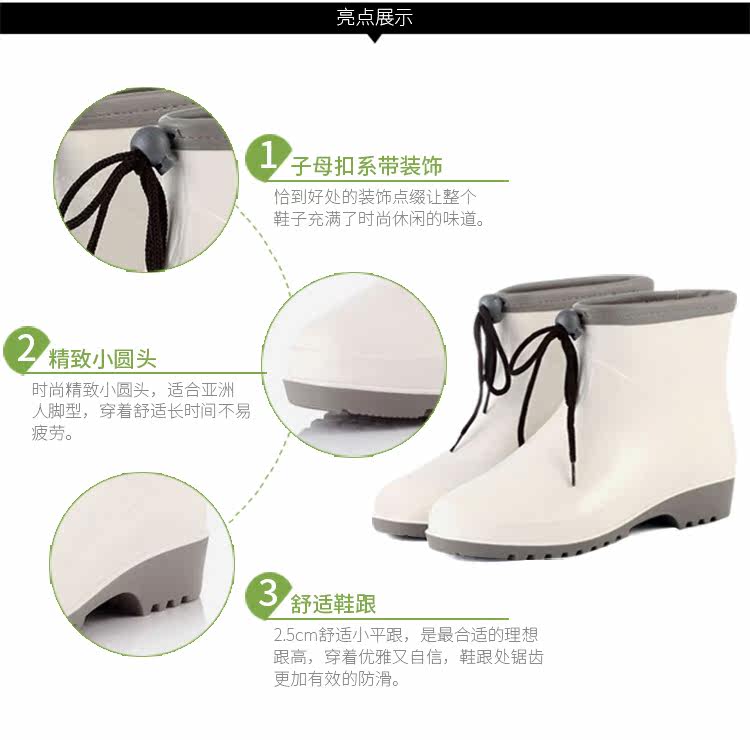 亮点展示

1 子母扣系带装饰
恰到好处的装饰点缀让整个鞋子充满了时尚休闲的味道。

2 精致小圆头
时尚精致小圆头，适合亚洲人脚型，穿着舒适长时间不易疲劳。

3 舒适鞋跟
2.5cm舒适小平跟，是最合适的理想跟高，穿着优雅又自信，鞋跟处锯齿更加有效的防滑。