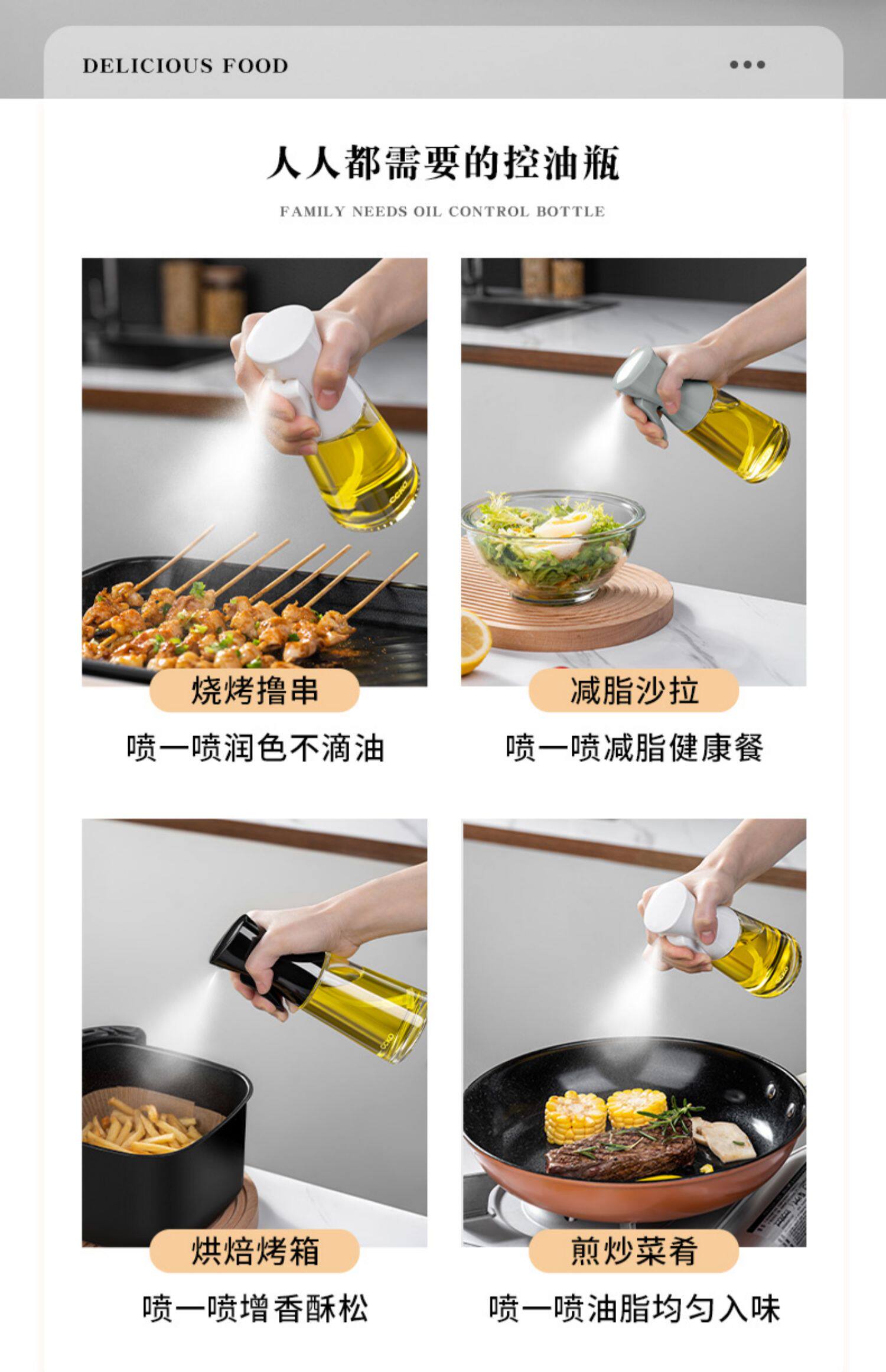 DELICIOUS FOOD

人人都需要的控油瓶

FAMILY NEEDS OIL CONTROL BOTTLE

烧烤撸串

喷一喷润色不滴油

减脂沙拉

喷一喷减脂健康餐

烘焙烤箱

喷一喷增香酥松

煎炒菜肴

喷一喷油脂均匀入味