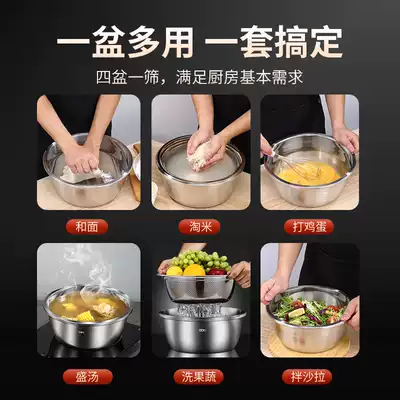 一盆多用 一套搞定

四盆一筛，满足厨房基本需求

和面

淘米

打鸡蛋

盛汤

洗果蔬

拌沙拉