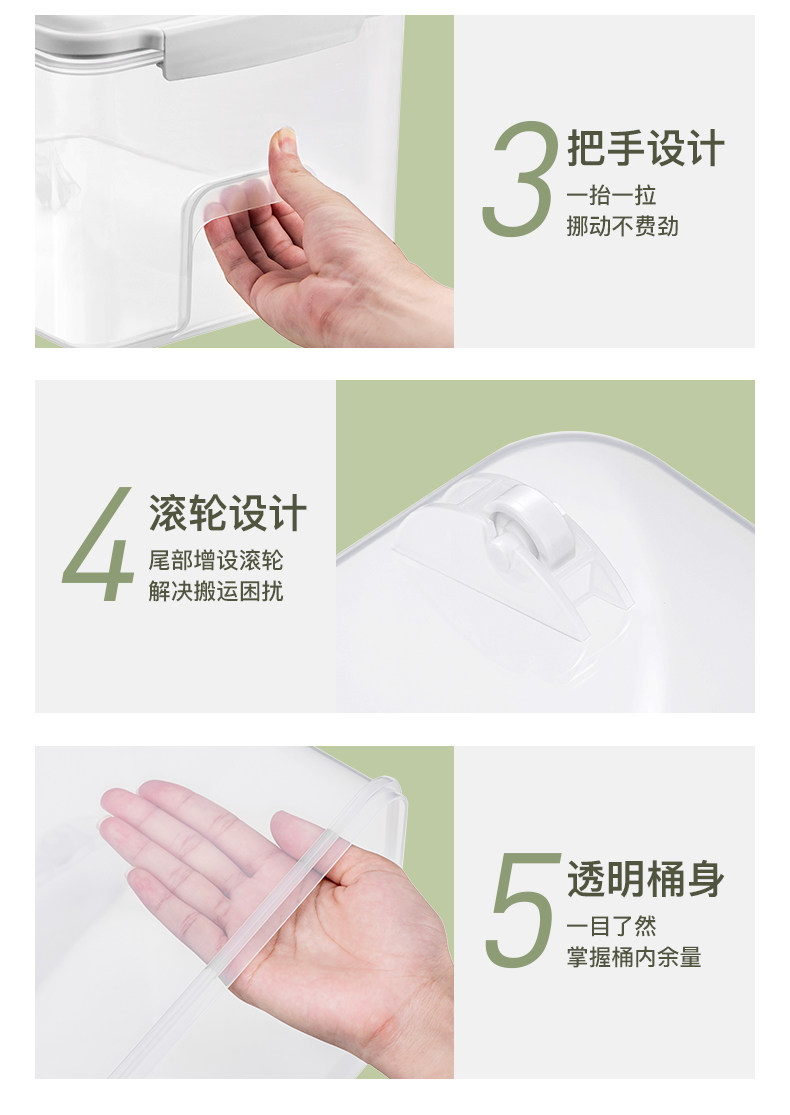 3 把手设计
一抬一拉
挪动不费劲

4 滚轮设计
尾部增设滚轮
解决搬运困扰

5 透明桶身
一目了然
掌握桶内余量