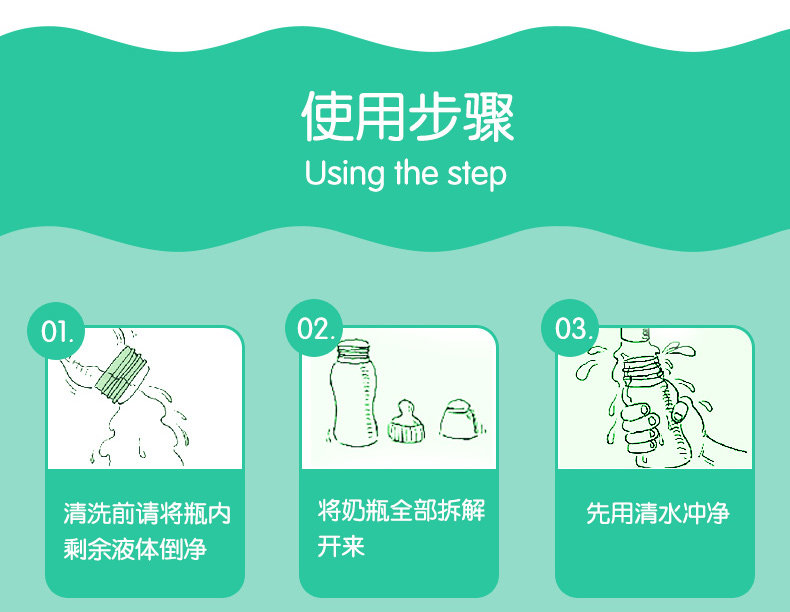 使用步骤
Using the step

01.

清洗前请将瓶内剩余液体倒净

02.

将奶瓶全部拆解开来

03.

先用清水冲净