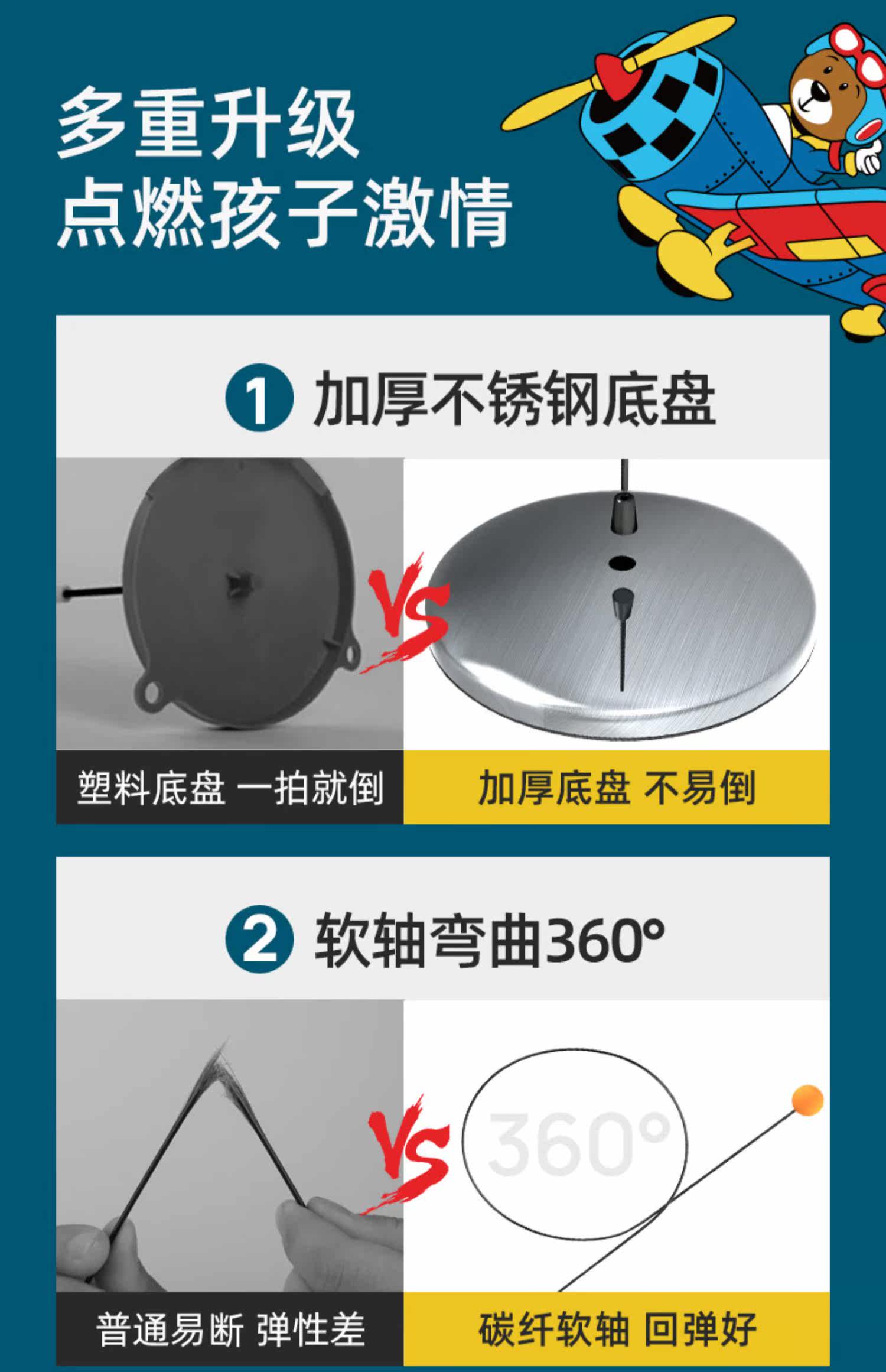 多重升级
点燃孩子激情

1 加厚不锈钢底盘

VS

塑料底盘 一拍就倒

加厚底盘 不易倒

2 软轴弯曲360°

VS

360°

普通易断 弹性差

碳纤软轴 回弹好