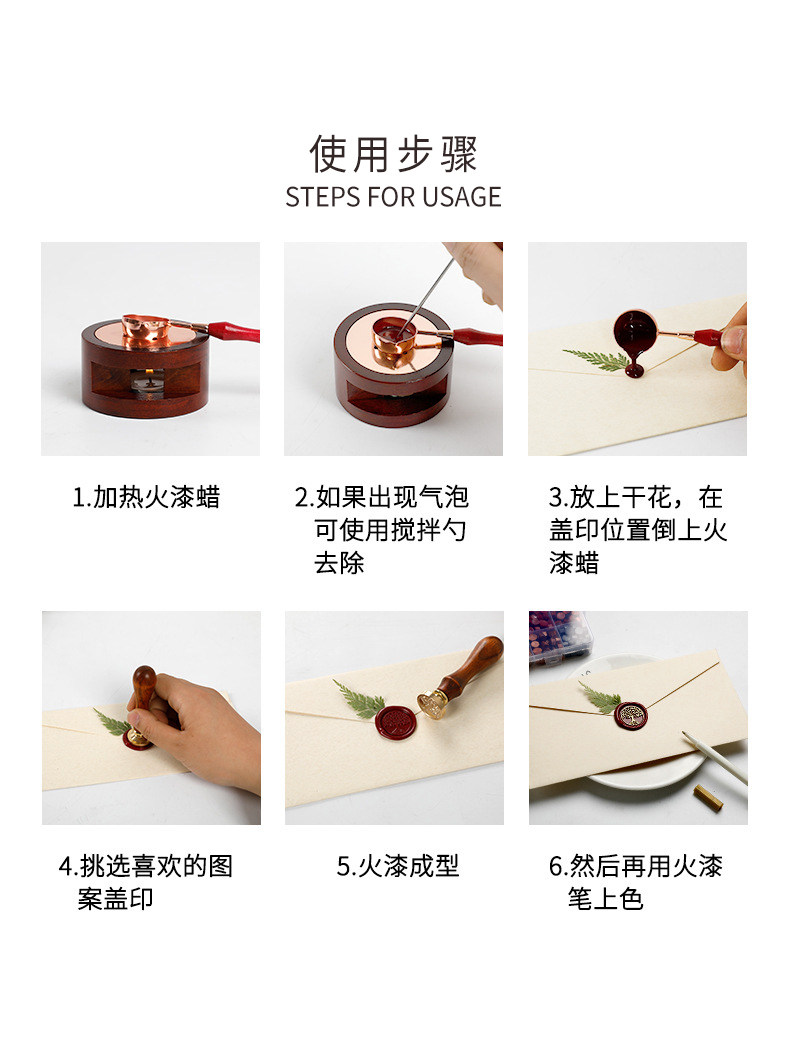 使用步骤
STEPS FOR USAGE

1.加热火漆蜡

2.如果出现气泡可使用搅拌勺去除

3.放上干花，在盖印位置倒上火漆蜡

4.挑选喜欢的图案盖印

5.火漆成型

6.然后再用火漆笔上色