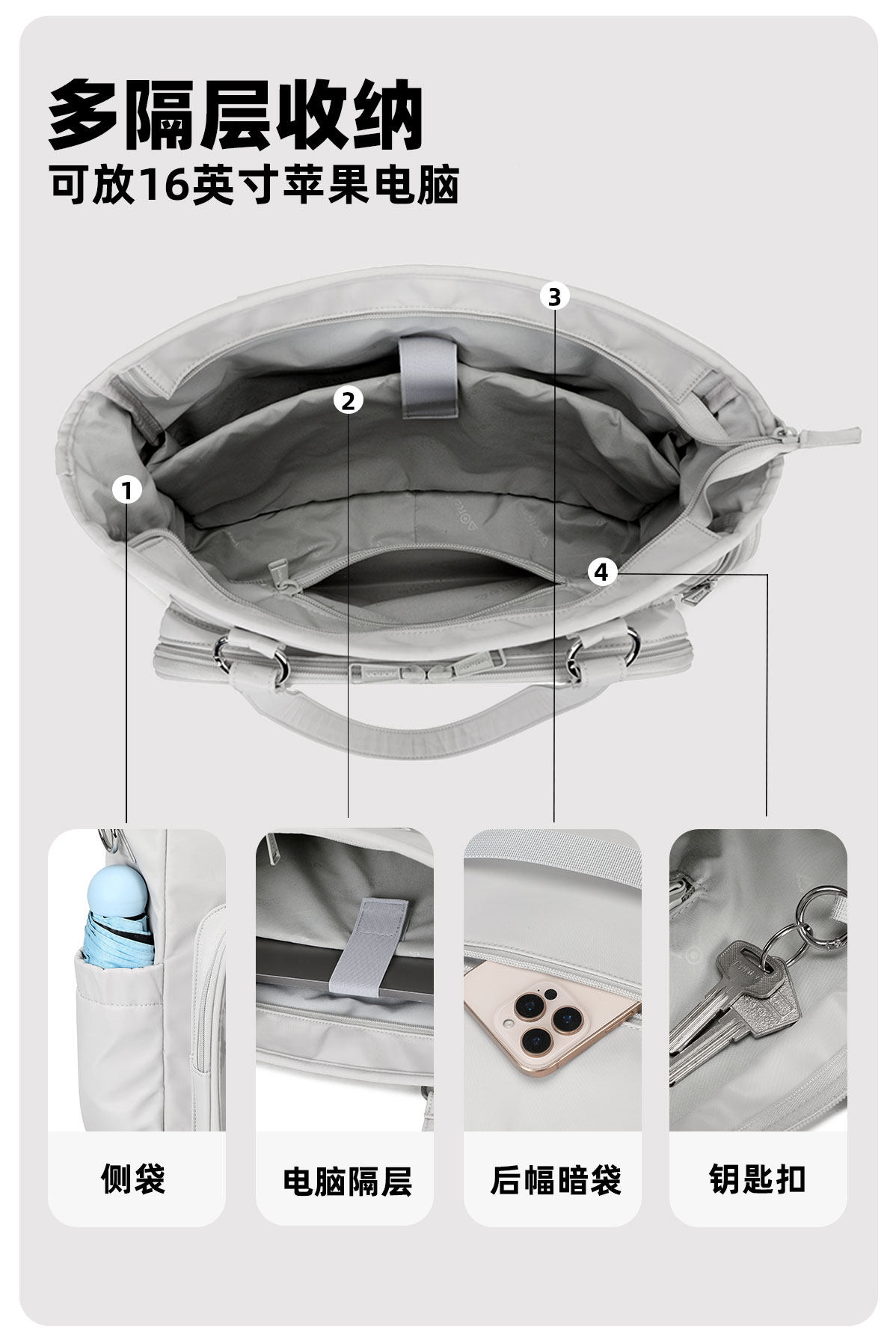 多隔层收纳
可放16英寸苹果电脑

3

2

1

4

侧袋

电脑隔层

后幅暗袋

钥匙扣