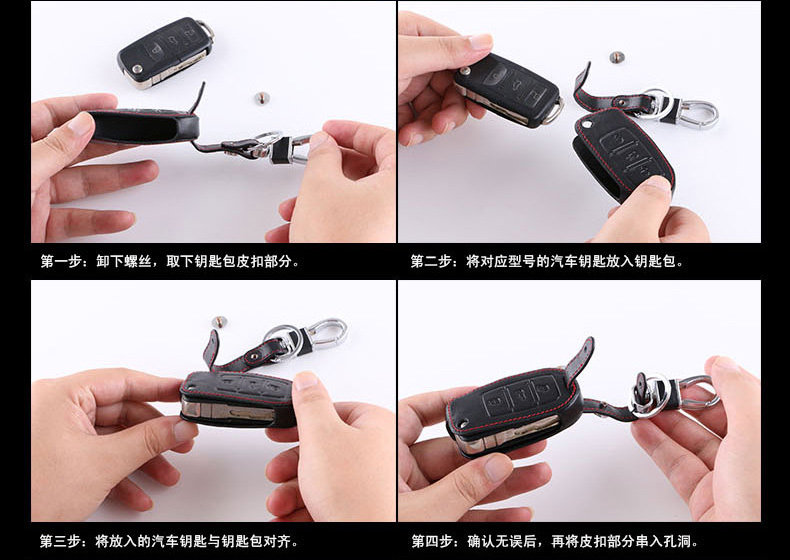 第一步：卸下螺丝，取下钥匙包皮扣部分。

第二步：将对应型号的汽车钥匙放入钥匙包。

第三步：将放入的汽车钥匙与钥匙包对齐。

第四步：确认无误后，再将皮扣部分串入孔洞。