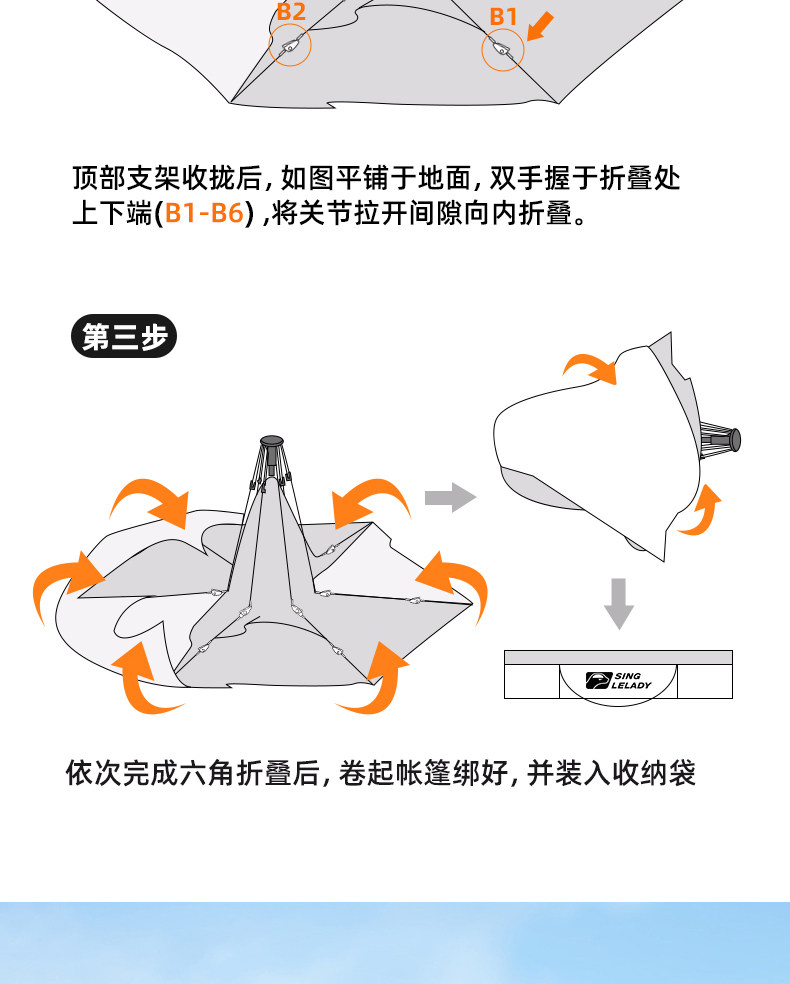 B2
B1

顶部支架收拢后，如图平铺于地面，双手握于折叠处上下端(B1-B6)，将关节拉开间隙向内折叠。

第三步

SING
LELADY

依次完成六角折叠后，卷起帐篷绑好，并装入收纳袋