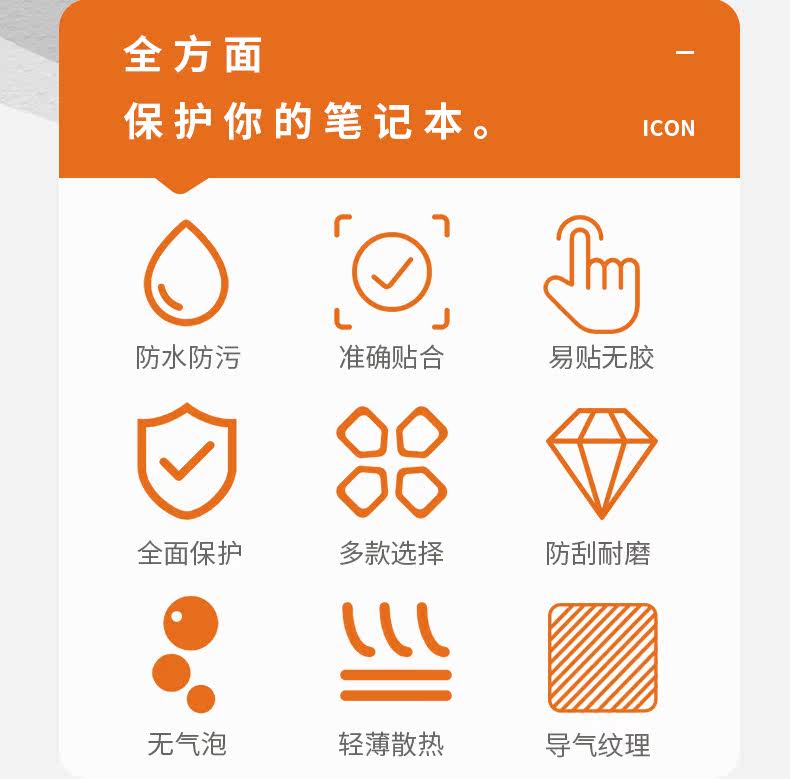 全方面
保护你的笔记本。

-
ICON

防水防污

准确贴合

易贴无胶

全面保护

多款选择

防刮耐磨

无气泡

轻薄散热

导气纹理