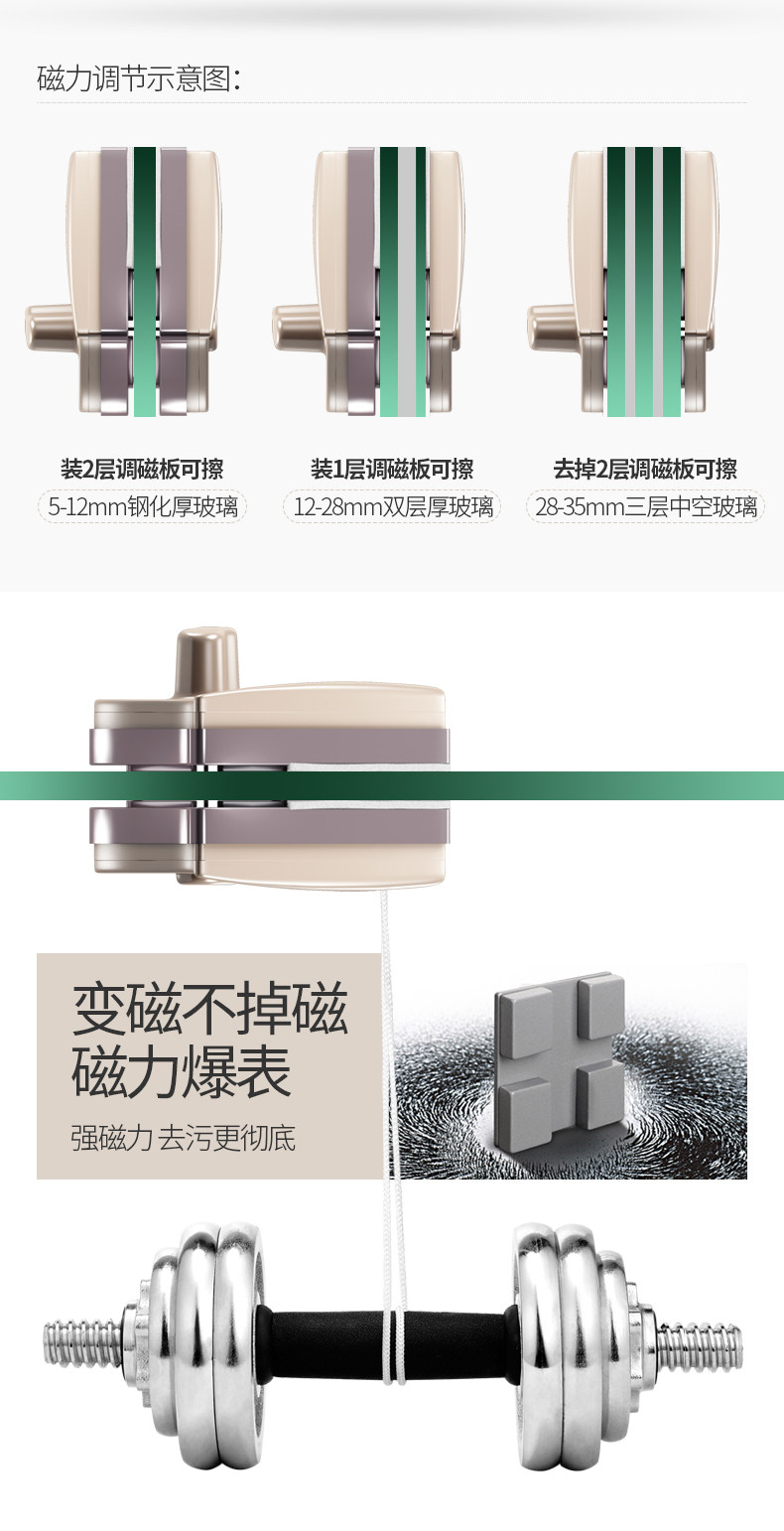 磁力调节示意图：

装2层调磁板可擦
5-12mm钢化厚玻璃

装1层调磁板可擦
12-28mm双层厚玻璃

去掉2层调磁板可擦
28-35mm三层中空玻璃

变磁不掉磁
磁力爆表

强磁力 去污更彻底