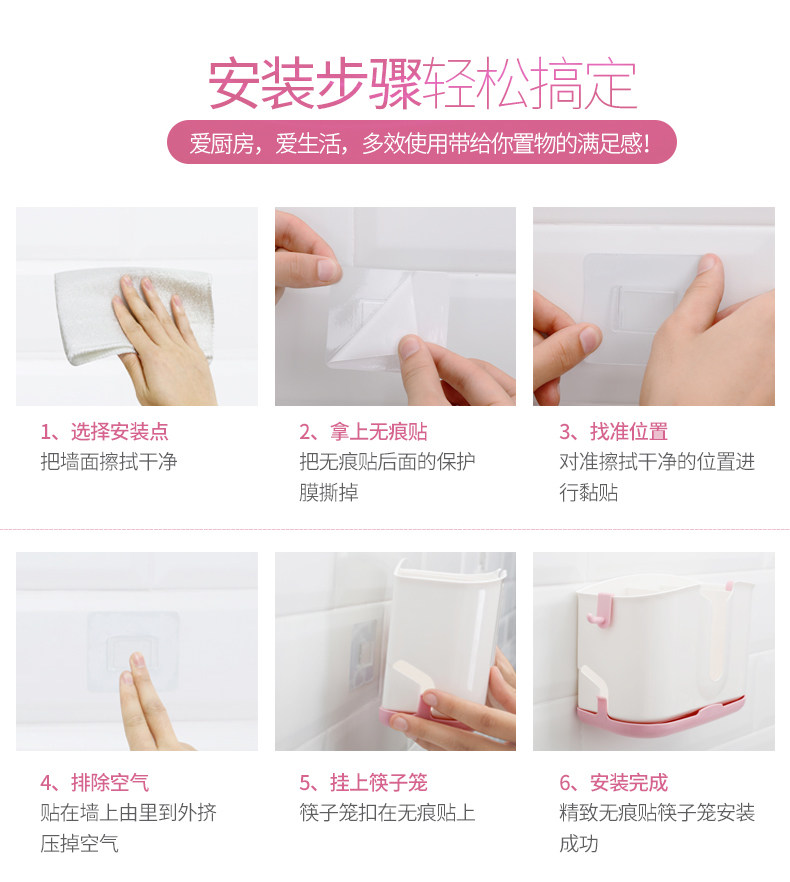 安装步骤轻松搞定

爱厨房，爱生活，多效使用带给你置物的满足感！

1、选择安装点
把墙面擦拭干净

2、拿上无痕贴
把无痕贴后面的保护膜撕掉

3、找准位置
对准擦拭干净的位置进行黏贴

4、排除空气
贴在墙上由里到外挤压掉空气

5、挂上筷子笼
筷子笼扣在无痕贴上

6、安装完成
精致无痕贴筷子笼安装成功