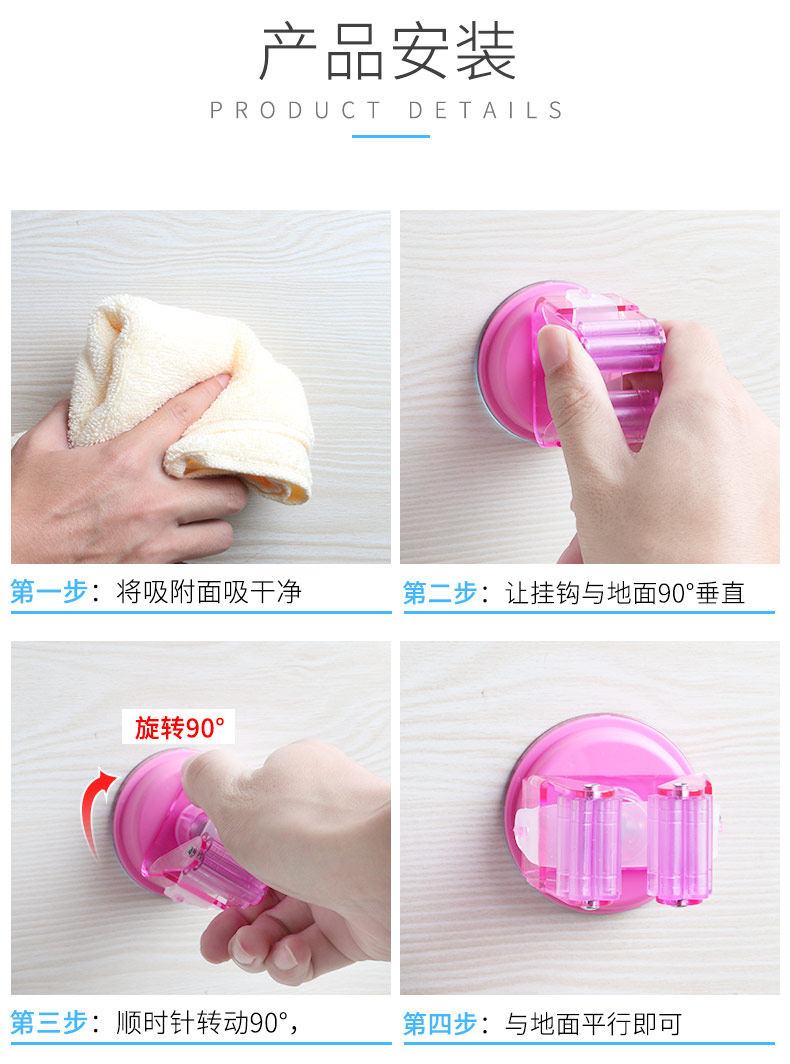 产品安装

PRODUCT DETAILS

第一步：将吸附面吸干净

第二步：让挂钩与地面90°垂直

旋转90°

第三步：顺时针转动90°，

第四步：与地面平行即可