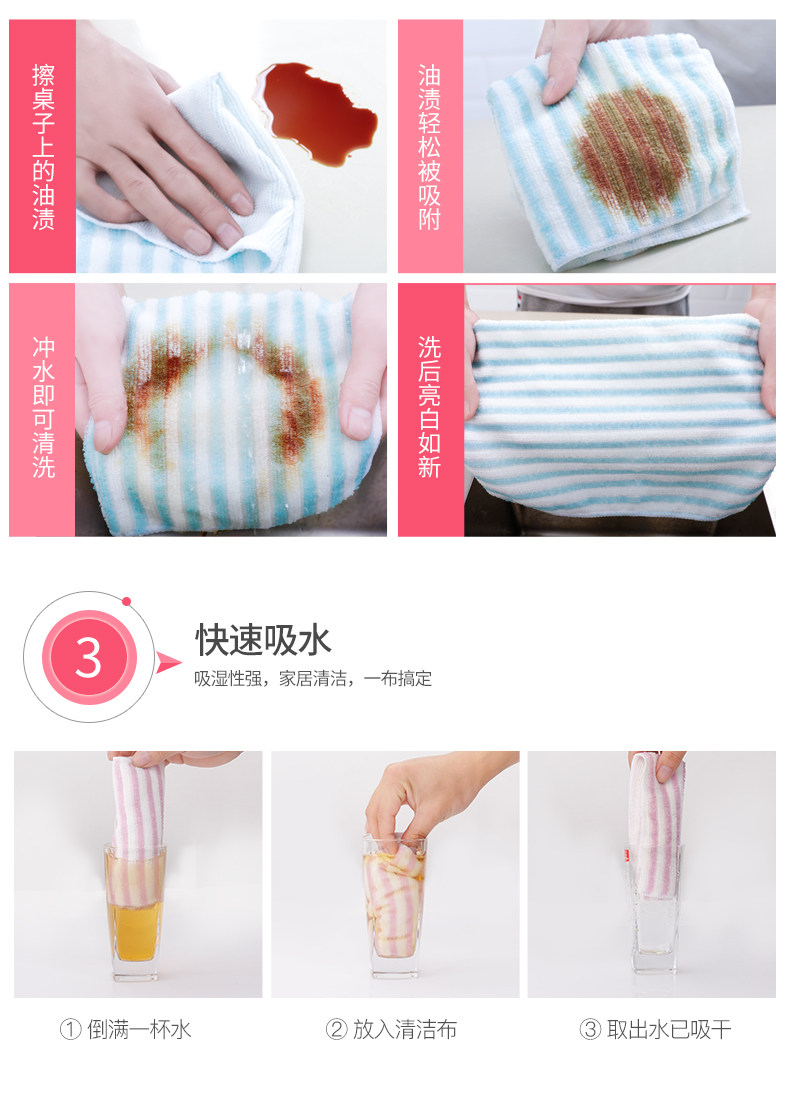 擦桌子上的油渍

油渍轻松被吸附

冲水即可清洗

洗后亮白如新

3

快速吸水

吸湿性强，家居清洁，一布搞定

① 倒满一杯水

② 放入清洁布

③ 取出水已吸干