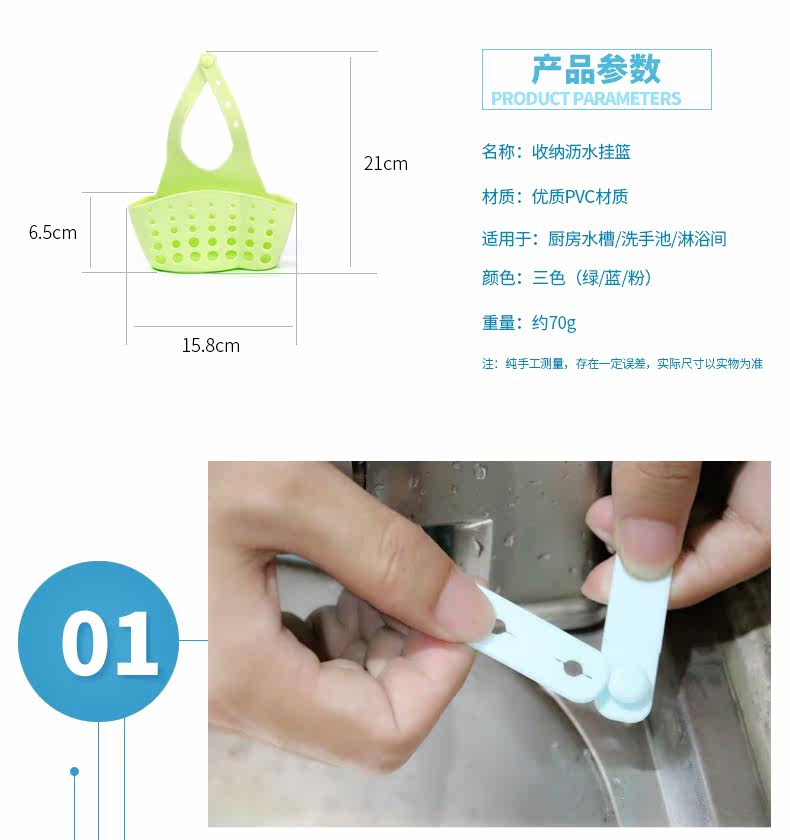 21cm

6.5cm

15.8cm

产品参数
PRODUCT PARAMETERS

名称：收纳沥水挂篮

材质：优质PVC材质

适用于：厨房水槽/洗手池/淋浴间

颜色：三色（绿/蓝/粉）

重量：约70g

注：纯手工测量，存在一定误差，实际尺寸以实物为准

01