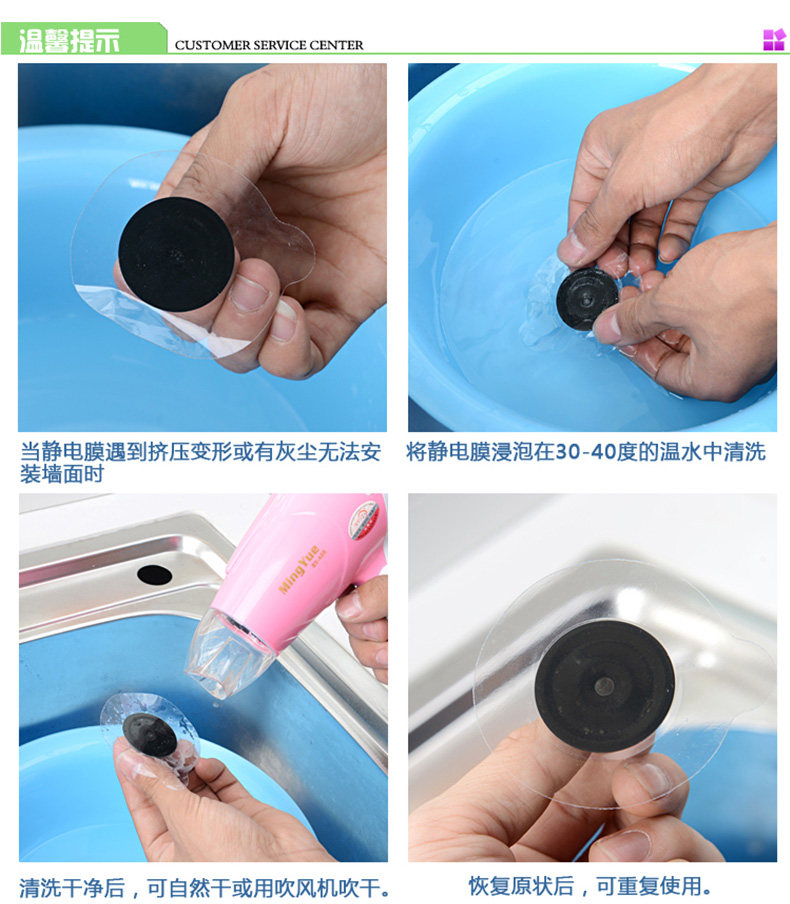 温馨提示 CUSTOMER SERVICE CENTER

当静电膜遇到挤压变形或有灰尘无法安装墙面时

将静电膜浸泡在30-40度的温水中清洗

MingYue

清洗干净后，可自然干或用吹风机吹干。

恢复原状后，可重复使用。