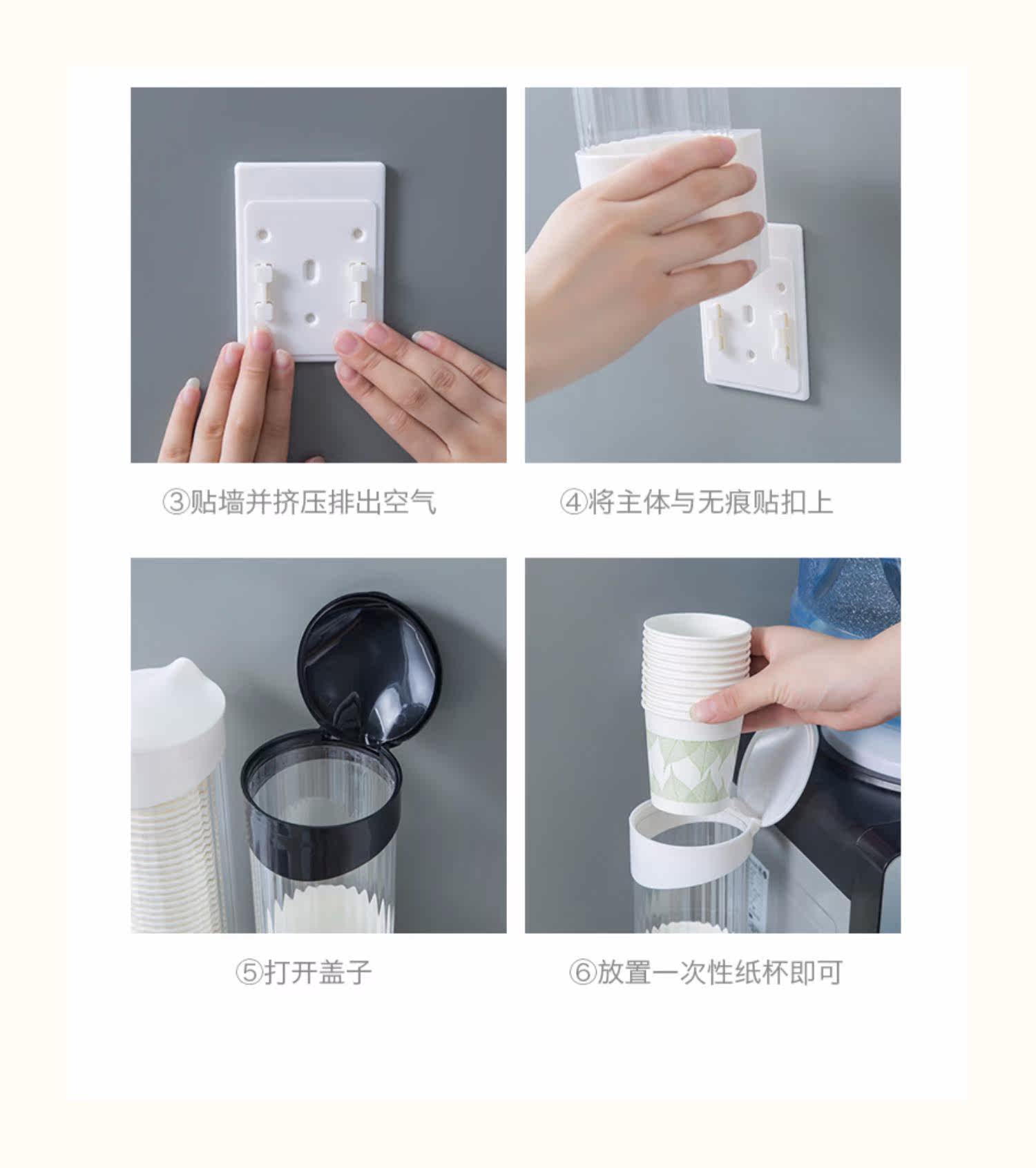 ③贴墙并挤压排出空气

④将主体与无痕贴扣上

⑤打开盖子

⑥放置一次性纸杯即可