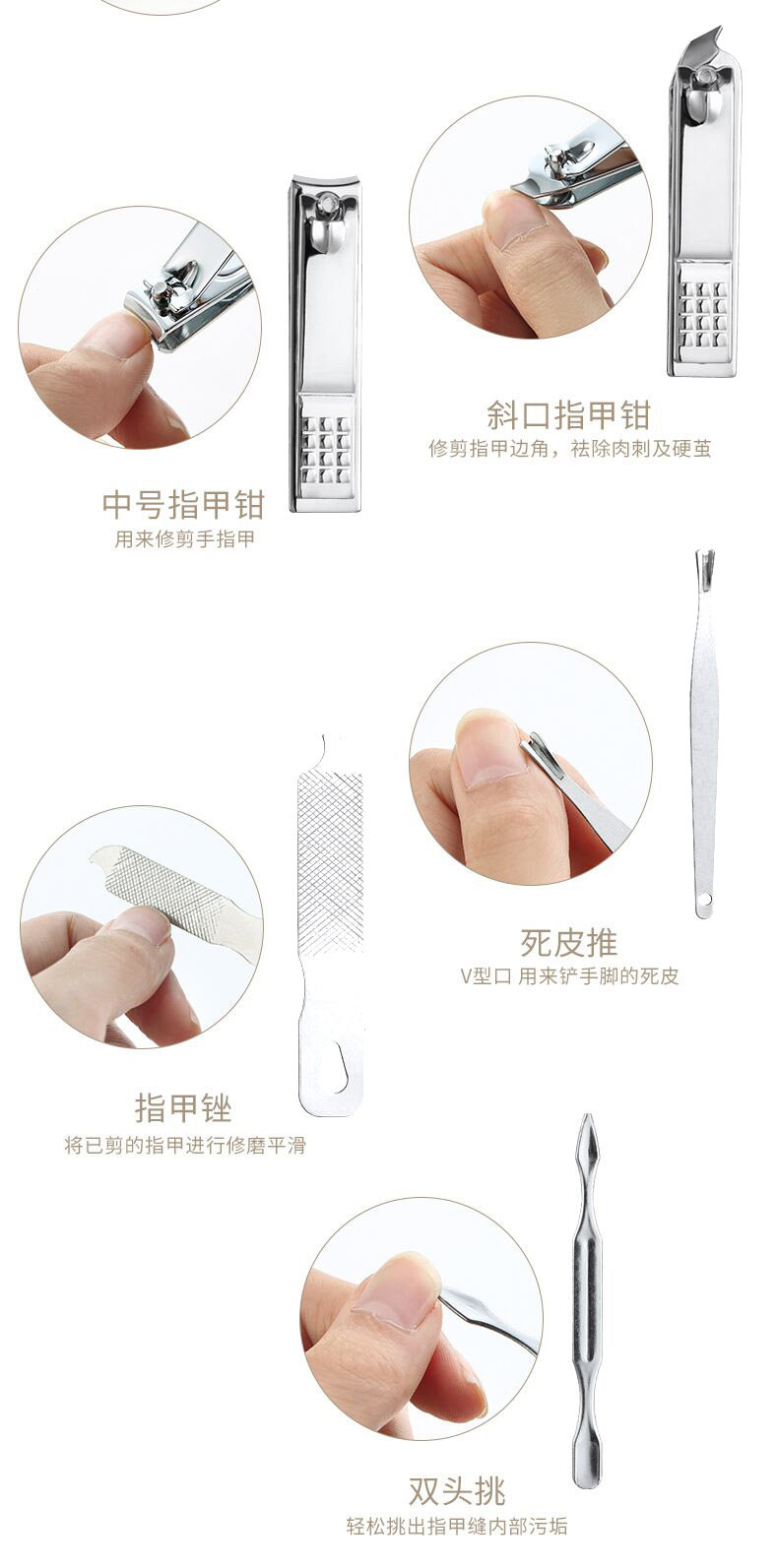 斜口指甲钳
修剪指甲边角，祛除肉刺及硬茧

中号指甲钳
用来修剪手指甲

死皮推
V型口 用来铲手脚的死皮

指甲锉
将已剪的指甲进行修磨平滑

双头挑
轻松挑出指甲缝内部污垢