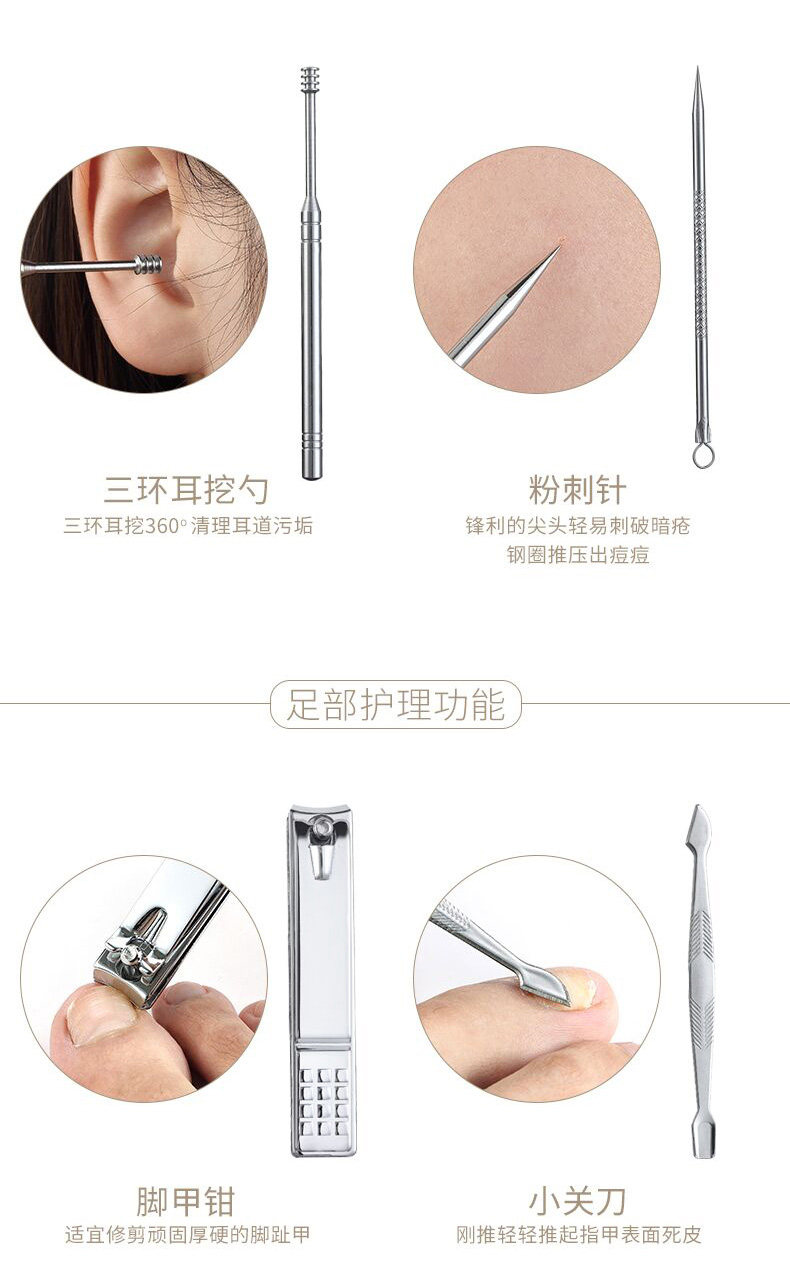 三环耳挖勺
三环耳挖360°清理耳道污垢

粉刺针
锋利的尖头轻易刺破暗疮
钢圈推压出痘痘

足部护理功能

脚甲钳
适宜修剪顽固厚硬的脚趾甲

小关刀
刚推轻轻推起指甲表面死皮