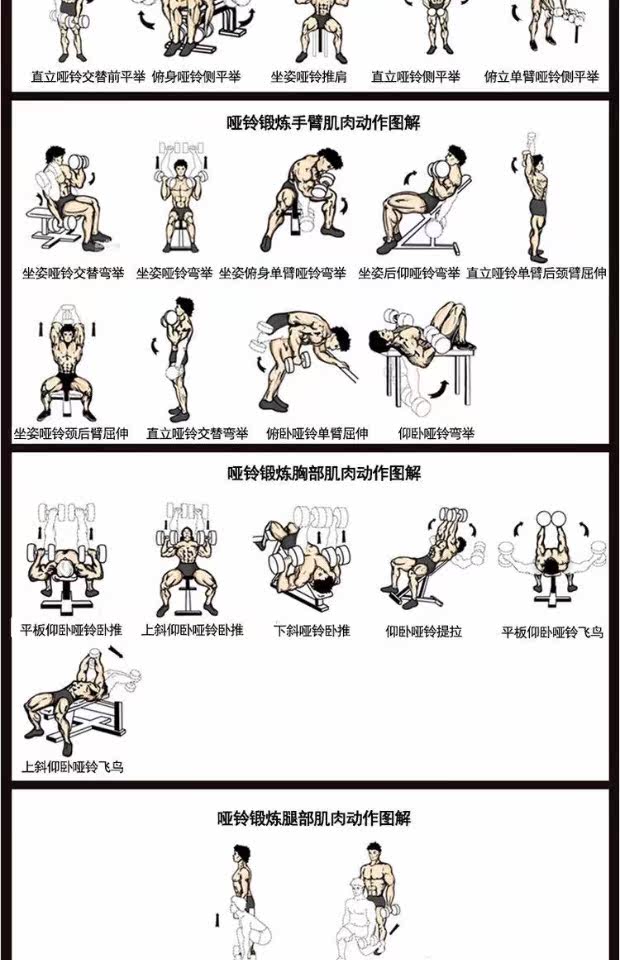 直立哑铃交替前平举　俯身哑铃侧平举　坐姿哑铃推肩　直立哑铃侧平举　俯立单臂哑铃侧平举

哑铃锻炼手臂肌肉动作图解

坐姿哑铃交替弯举　坐姿哑铃弯举　坐姿俯身单臂哑铃弯举　坐姿后仰哑铃弯举　直立哑铃单臂后颈臂屈伸

坐姿哑铃颈后臂屈伸　直立哑铃交替弯举　俯卧哑铃单臂屈伸　仰卧哑铃弯举

哑铃锻炼胸部肌肉动作图解

平板仰卧哑铃卧推　上斜仰卧哑铃卧推　下斜哑铃卧推　仰卧哑铃提拉　平板仰卧哑铃飞鸟

上斜仰卧哑铃飞鸟

哑铃锻炼腿部肌肉动作图解