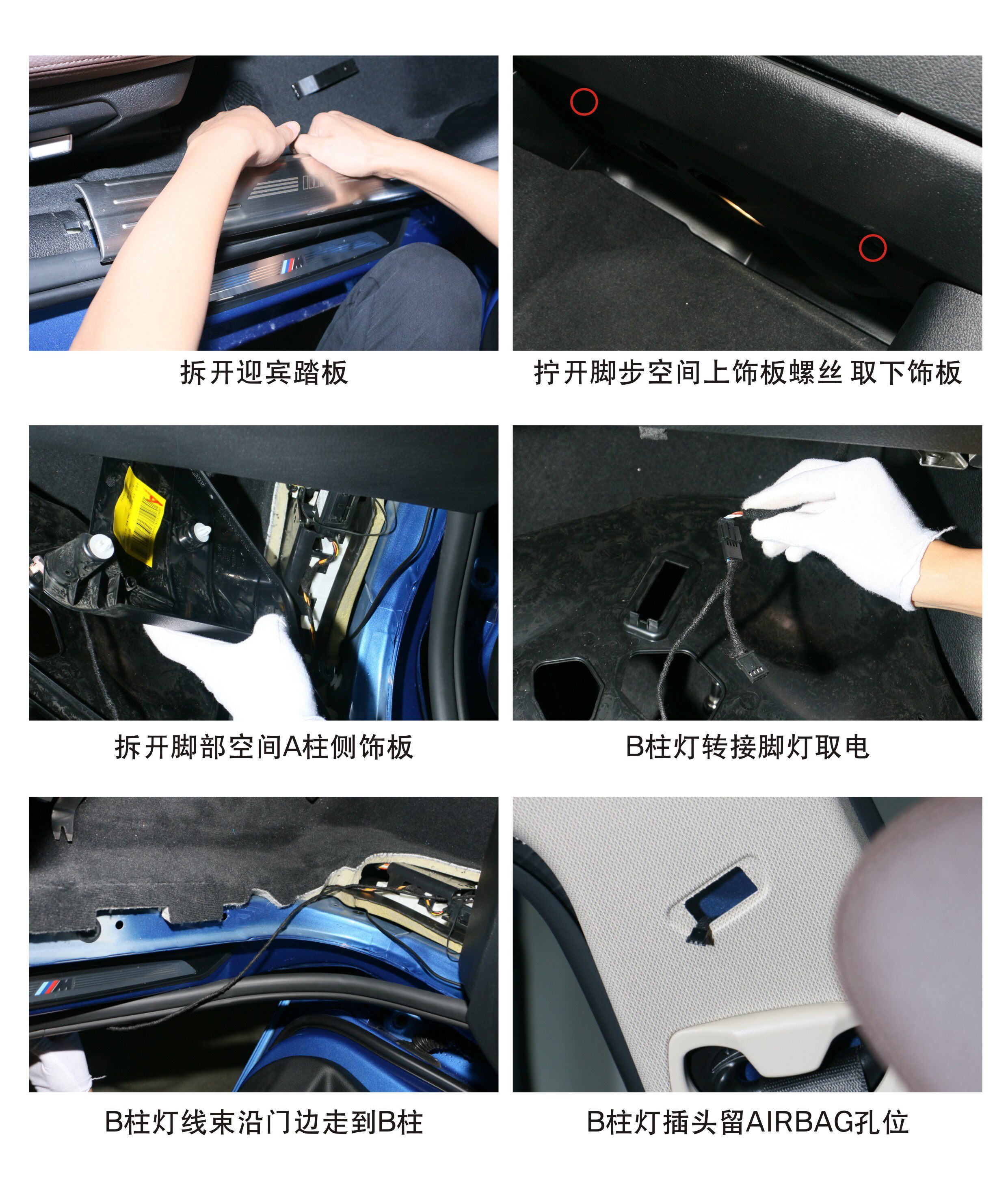 拆开迎宾踏板

拧开脚步空间上饰板螺丝 取下饰板

拆开脚部空间A柱侧饰板

B柱灯转接脚灯取电

B柱灯线束沿门边走到B柱

B柱灯插头留AIRBAG孔位